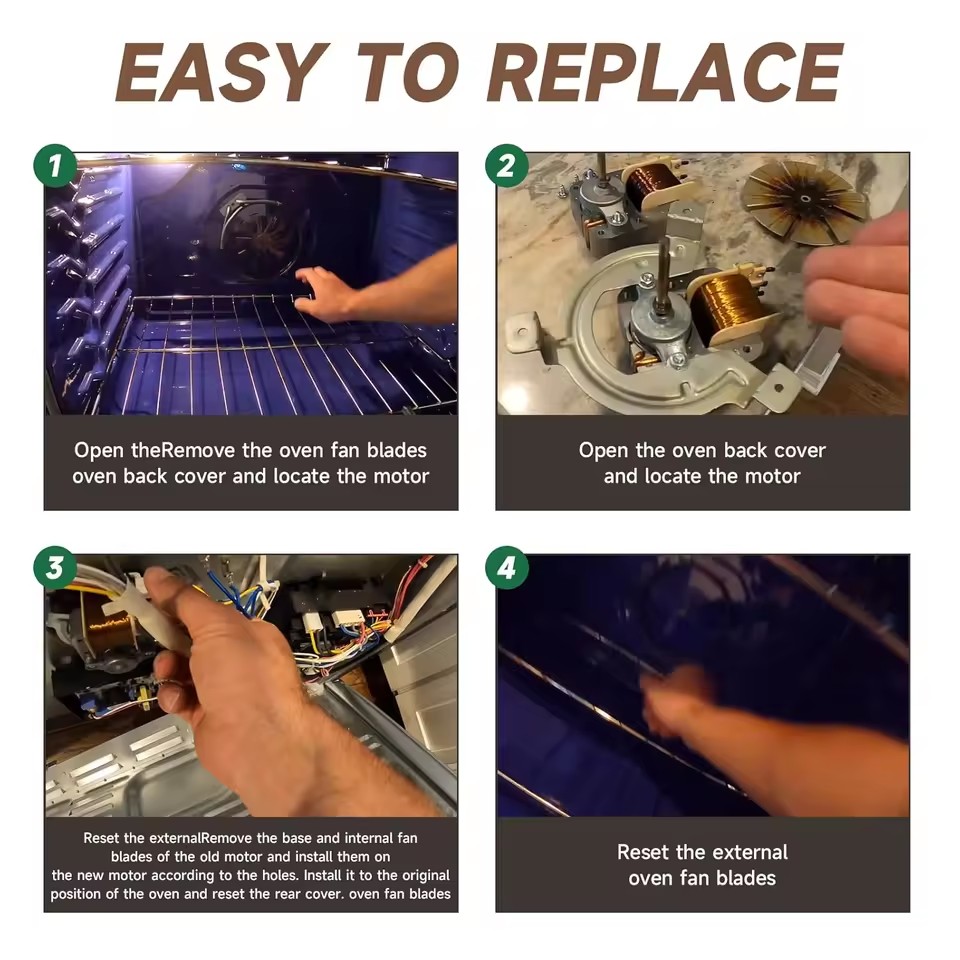 EASY TO REPLACE

1

Open theRemove the oven fan blades oven back cover and locate the motor

2

Open the oven back cover and locate the motor

3

Reset the externalRemove the base and internal fan blades of the old motor and install them on the new motor according to the holes. Install it to the original position of the oven and reset the rear cover. oven fan blades

4

Reset the external oven fan blades