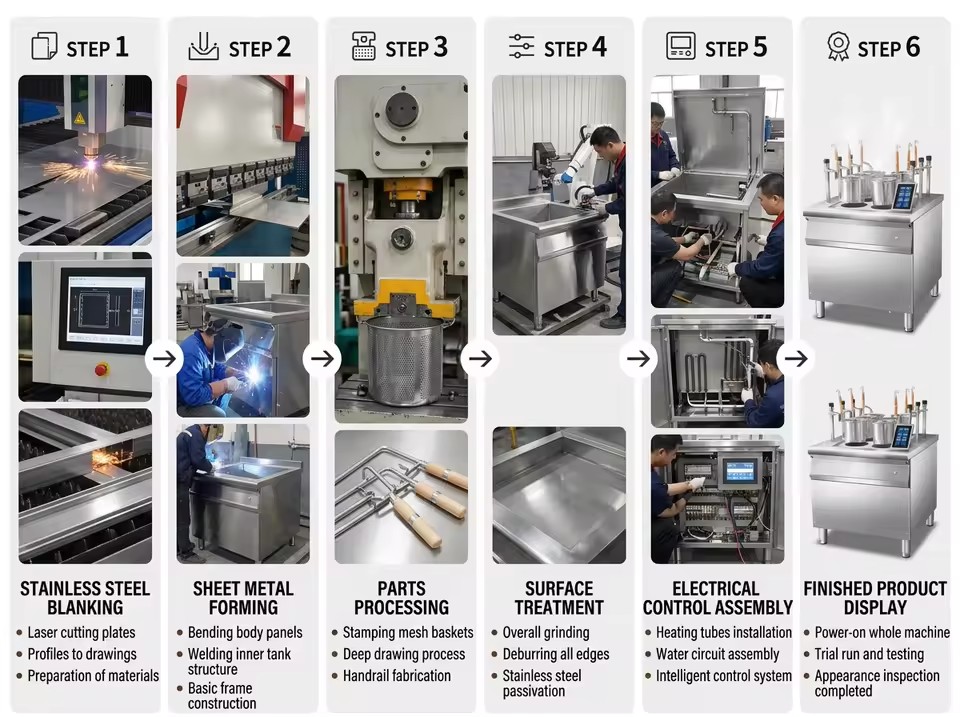 STEP 1

STAINLESS STEEL BLANKING
• Laser cutting plates
• Profiles to drawings
• Preparation of materials

STEP 2

SHEET METAL FORMING
• Bending body panels
• Welding inner tank structure
• Basic frame construction

STEP 3

PARTS PROCESSING
• Stamping mesh baskets
• Deep drawing process
• Handrail fabrication

STEP 4

SURFACE TREATMENT
• Overall grinding
• Deburring all edges
• Stainless steel passivation

STEP 5

ELECTRICAL CONTROL ASSEMBLY
• Heating tubes installation
• Water circuit assembly
• Intelligent control system

STEP 6

FINISHED PRODUCT DISPLAY
• Power-on whole machine
• Trial run and testing
• Appearance inspection completed