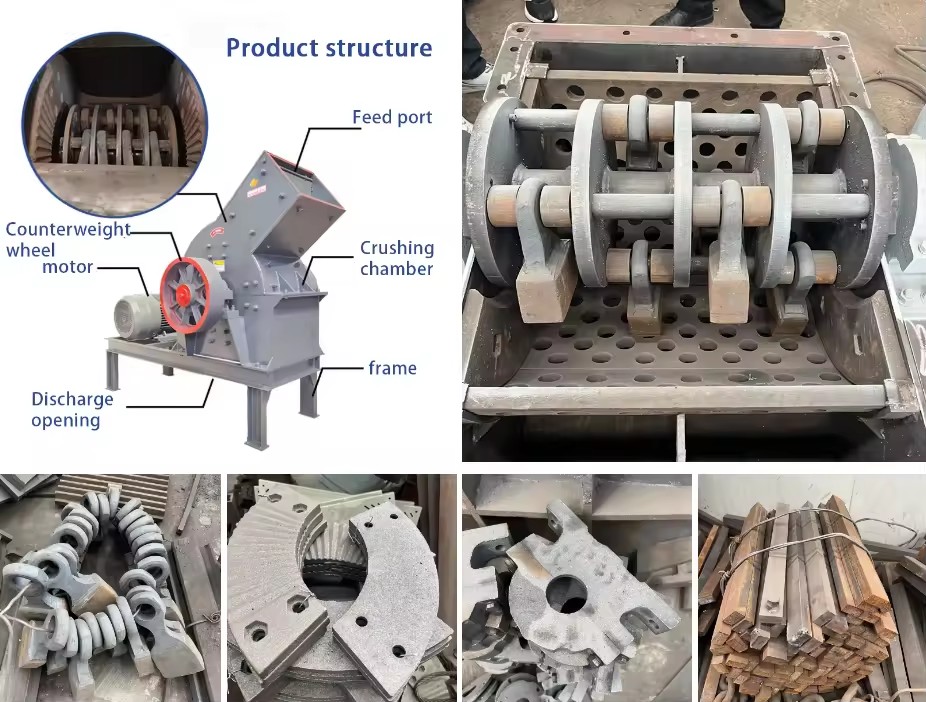 Product structure

Feed port

Counterweight wheel

motor

Crushing chamber

frame

Discharge opening