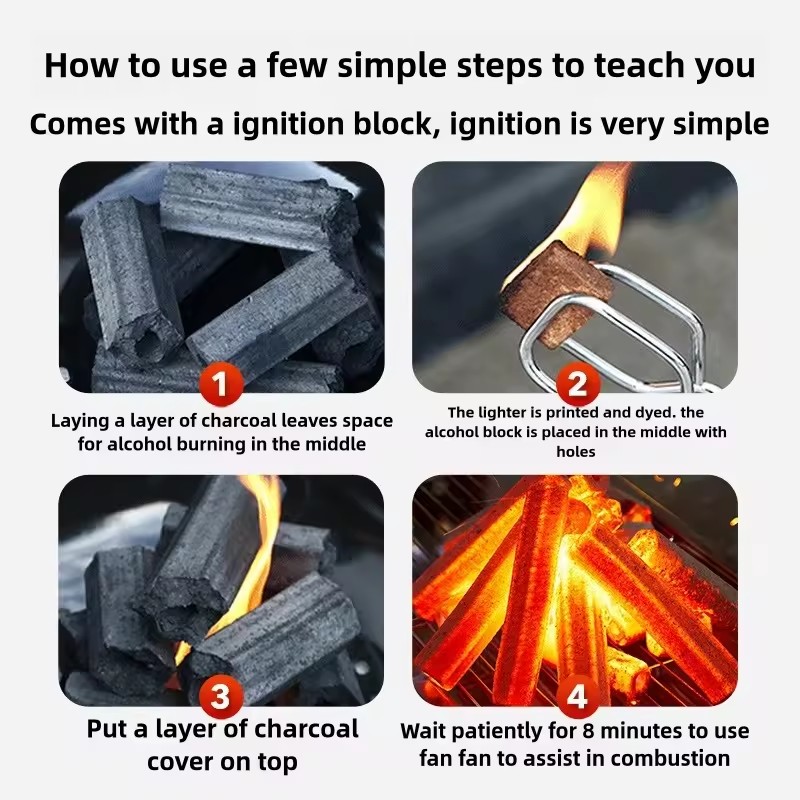 How to use a few simple steps to teach you

Comes with a ignition block, ignition is very simple

1

Laying a layer of charcoal leaves space for alcohol burning in the middle

2

The lighter is printed and dyed. the alcohol block is placed in the middle with holes

3

Put a layer of charcoal cover on top

4

Wait patiently for 8 minutes to use fan fan to assist in combustion