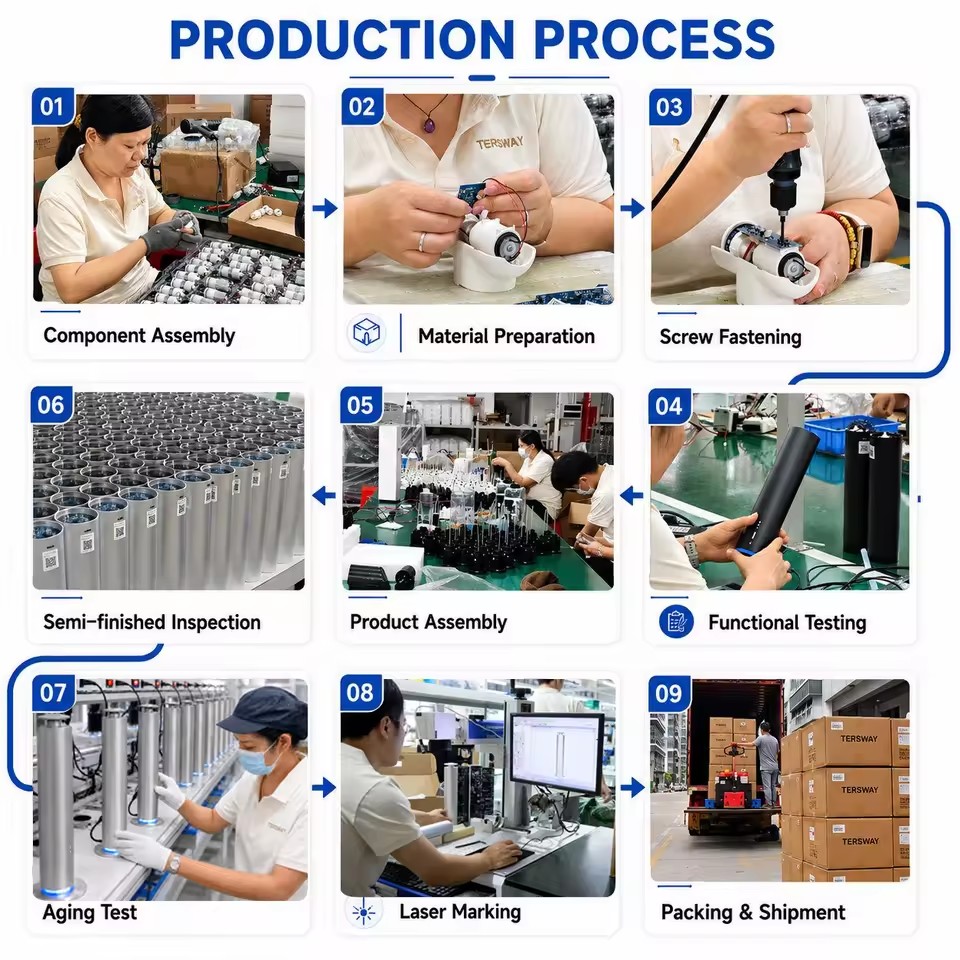 PRODUCTION PROCESS

01
Component Assembly

02
TERSWAY
Material Preparation

03
Screw Fastening

04
Functional Testing

05
Product Assembly

06
Semi-finished Inspection

07
Aging Test

08
Laser Marking

09
TERSWAY
TERSWAY
TERSWAY
Packing & Shipment