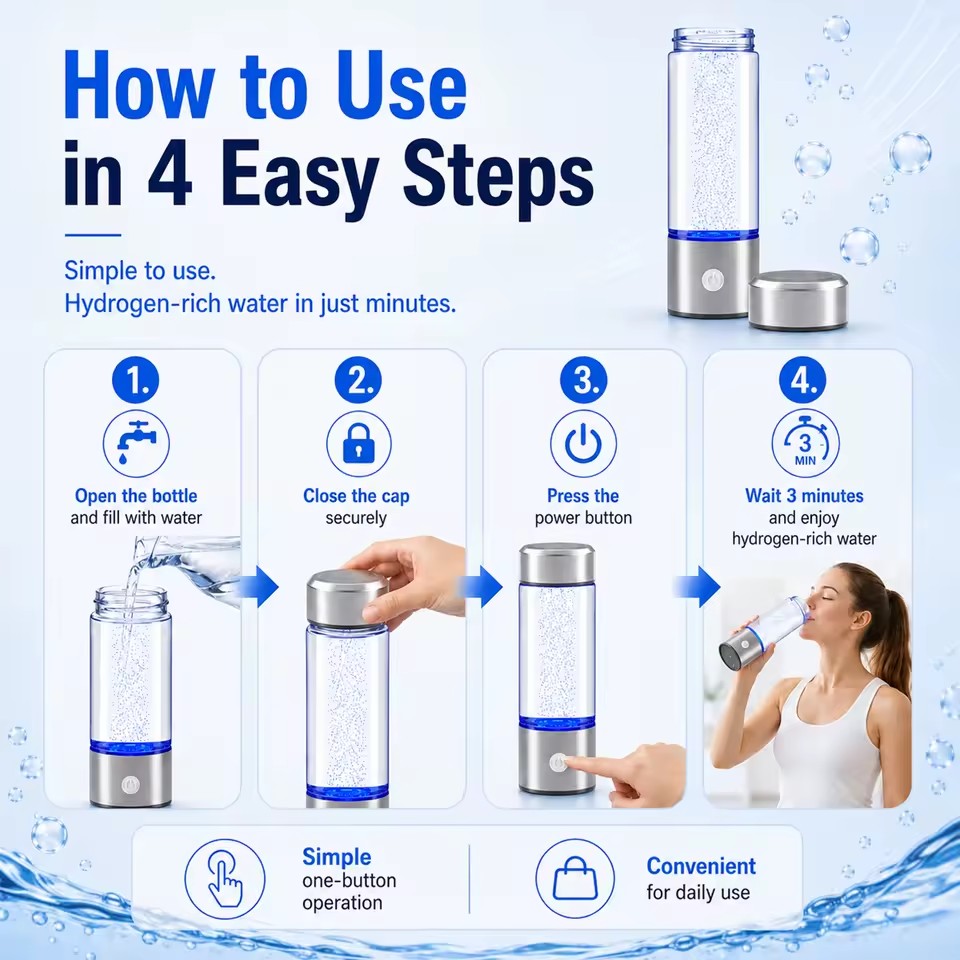 How to Use
in 4 Easy Steps

Simple to use.
Hydrogen-rich water in just minutes.

1.
Open the bottle
and fill with water

2.
Close the cap
securely

3.
Press the
power button

4.
3
MIN
Wait 3 minutes
and enjoy
hydrogen-rich water

Simple
one-button
operation

Convenient
for daily use