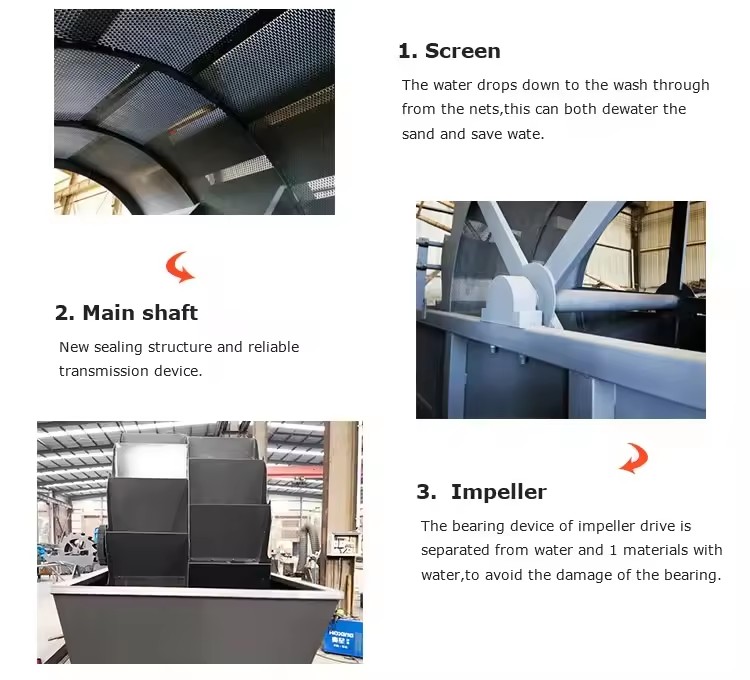 1. Screen

The water drops down to the wash through from the nets,this can both dewater the sand and save wate.

2. Main shaft

New sealing structure and reliable transmission device.

3. Impeller

The bearing device of impeller drive is separated from water and 1 materials with water,to avoid the damage of the bearing.