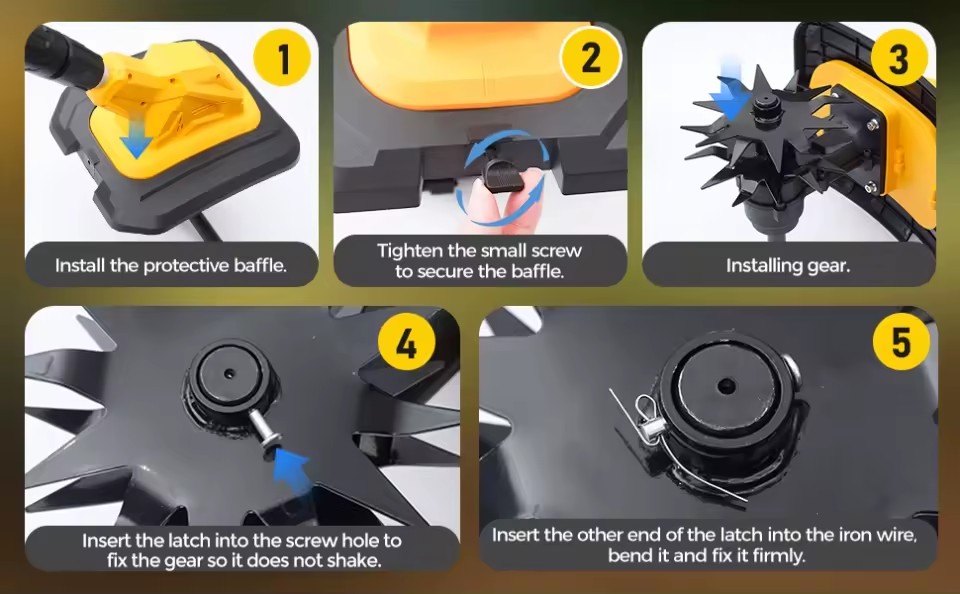 1

Install the protective baffle.

2

Tighten the small screw to secure the baffle.

3

Installing gear.

4

Insert the latch into the screw hole to fix the gear so it does not shake.

5

Insert the other end of the latch into the iron wire, bend it and fix it firmly.