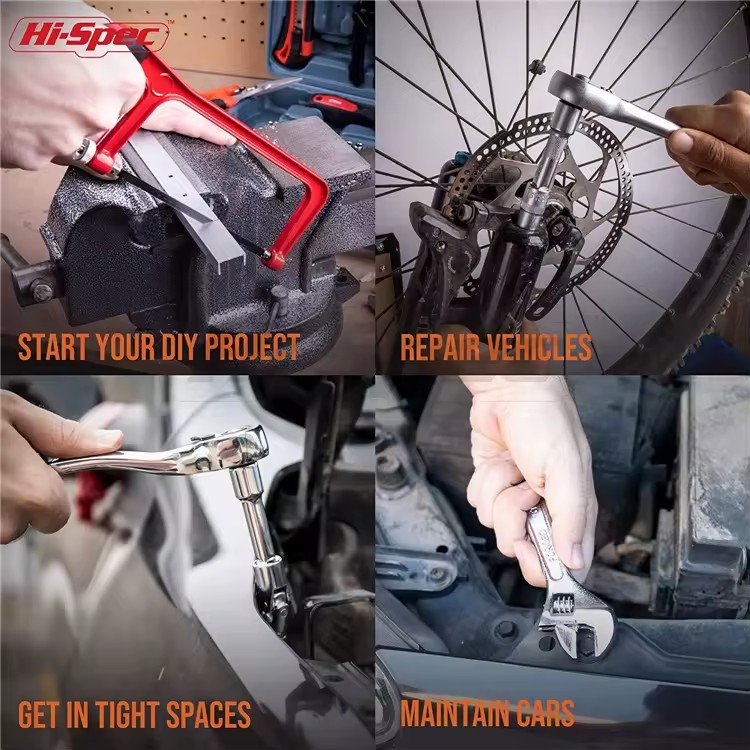 Hi-Spec™

START YOUR DIY PROJECT

REPAIR VEHICLES

GET IN TIGHT SPACES

MAINTAIN CARS