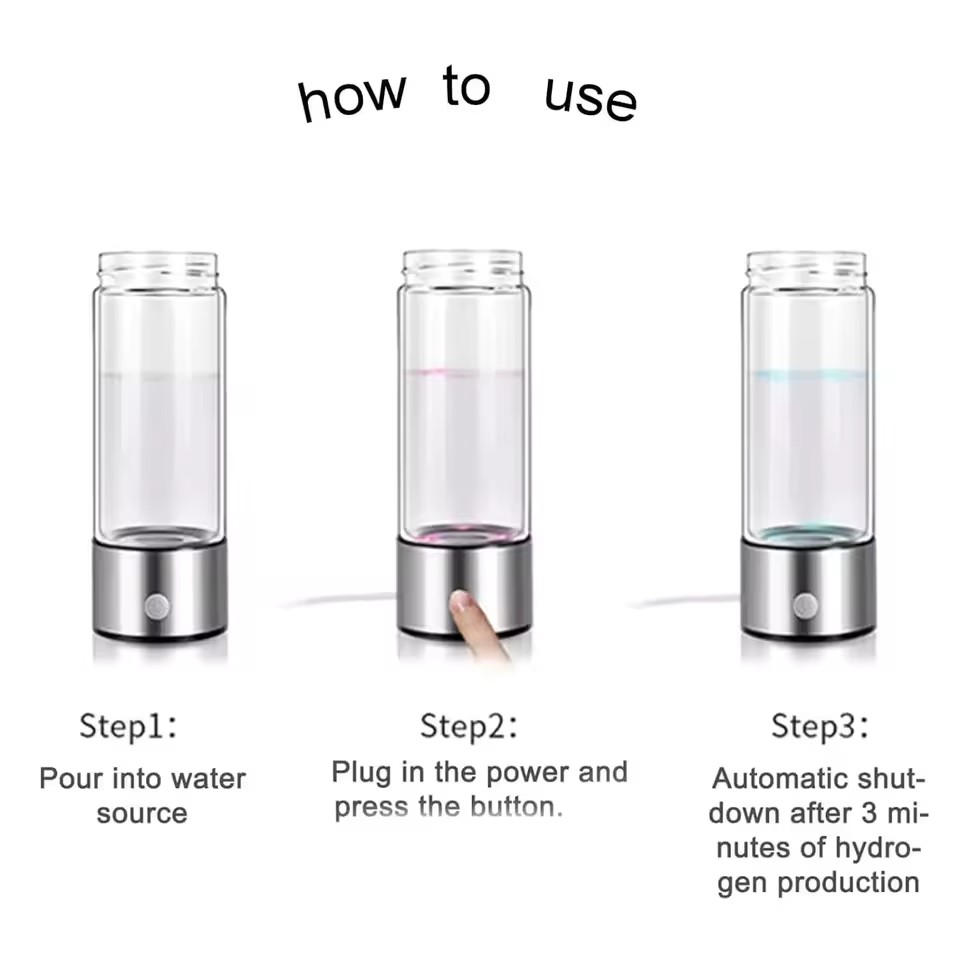 how to use

Step1:

Pour into water source

Step2:

Plug in the power and press the button.

Step3:

Automatic shutdown after 3 minutes of hydrogen production