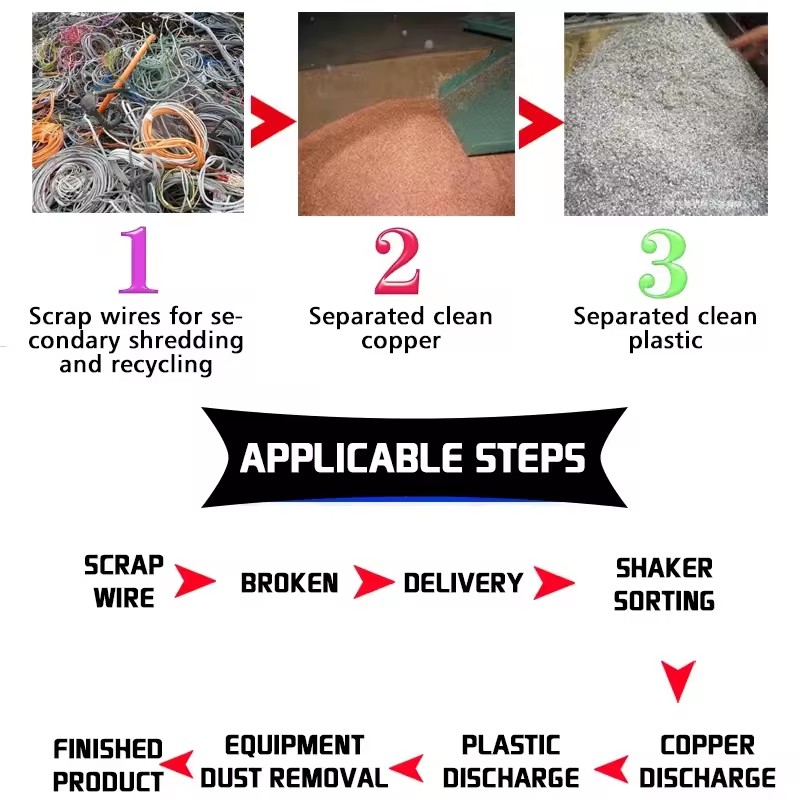 1
Scrap wires for secondary shredding and recycling

2
Separated clean copper

3
Separated clean plastic

APPLICABLE STEPS

SCRAP WIRE

BROKEN

DELIVERY

SHAKER SORTING

COPPER DISCHARGE

PLASTIC DISCHARGE

EQUIPMENT DUST REMOVAL

FINISHED PRODUCT