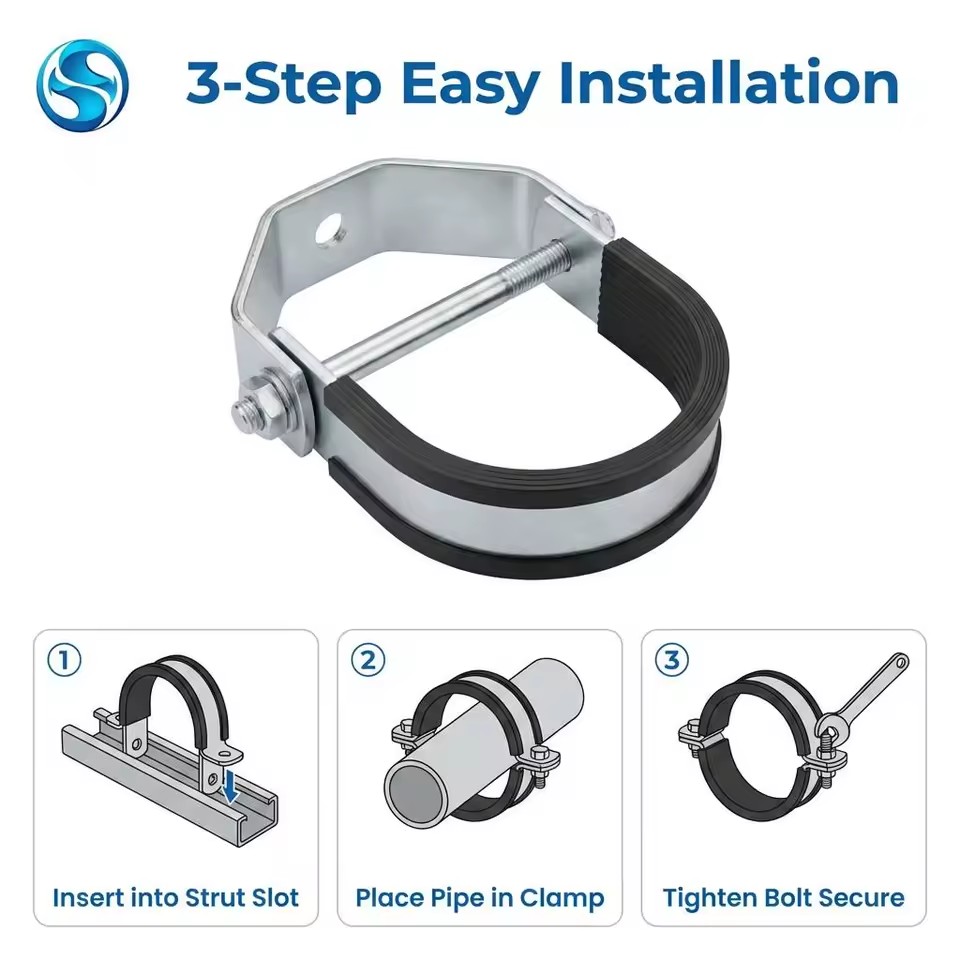 3-Step Easy Installation

①

Insert into Strut Slot

②

Place Pipe in Clamp

③

Tighten Bolt Secure