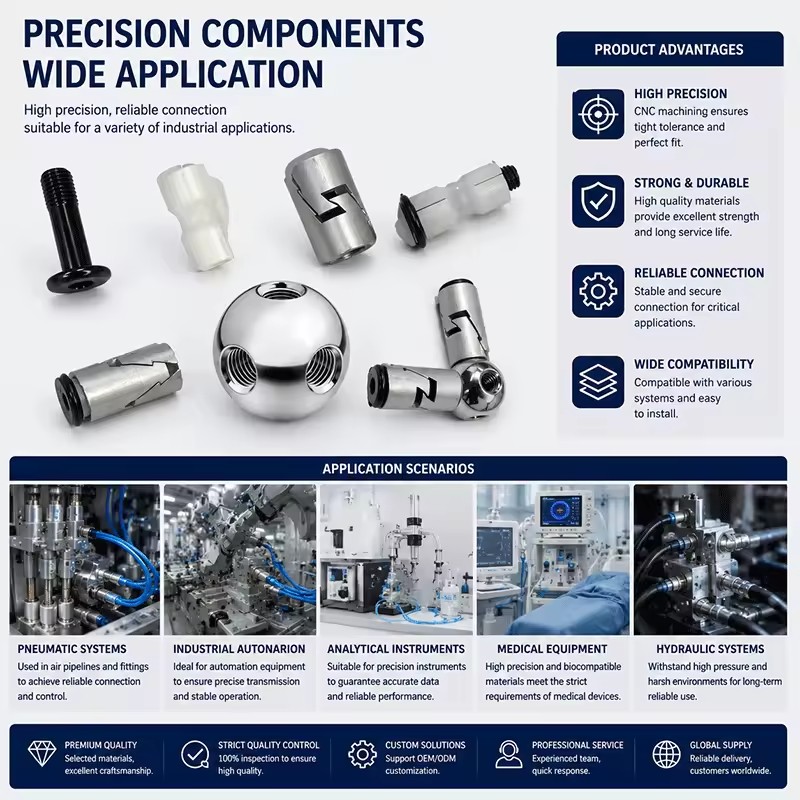 PRECISION COMPONENTS
WIDE APPLICATION

High precision, reliable connection suitable for a variety of industrial applications.

PRODUCT ADVANTAGES

HIGH PRECISION
CNC machining ensures tight tolerance and perfect fit.

STRONG & DURABLE
High quality materials provide excellent strength and long service life.

RELIABLE CONNECTION
Stable and secure connection for critical applications.

WIDE COMPATIBILITY
Compatible with various systems and easy to install.

APPLICATION SCENARIOS

PNEUMATIC SYSTEMS
Used in air pipelines and fittings to achieve reliable connection and control.

INDUSTRIAL AUTONARION
Ideal for automation equipment to ensure precise transmission and stable operation.

ANALYTICAL INSTRUMENTS
Suitable for precision instruments to guarantee accurate data and reliable performance.

MEDICAL EQUIPMENT
High precision and biocompatible materials meet the strict requirements of medical devices.

HYDRAULIC SYSTEMS
Withstand high pressure and harsh environments for long-term reliable use.

PREMIUM QUALITY
Selected materials, excellent craftsmanship.

STRICT QUALITY CONTROL
100% inspection to ensure high quality.

CUSTOM SOLUTIONS
Support OEM/ODM customization.

PROFESSIONAL SERVICE
Experienced team, quick response.

GLOBAL SUPPLY
Reliable delivery, customers worldwide.