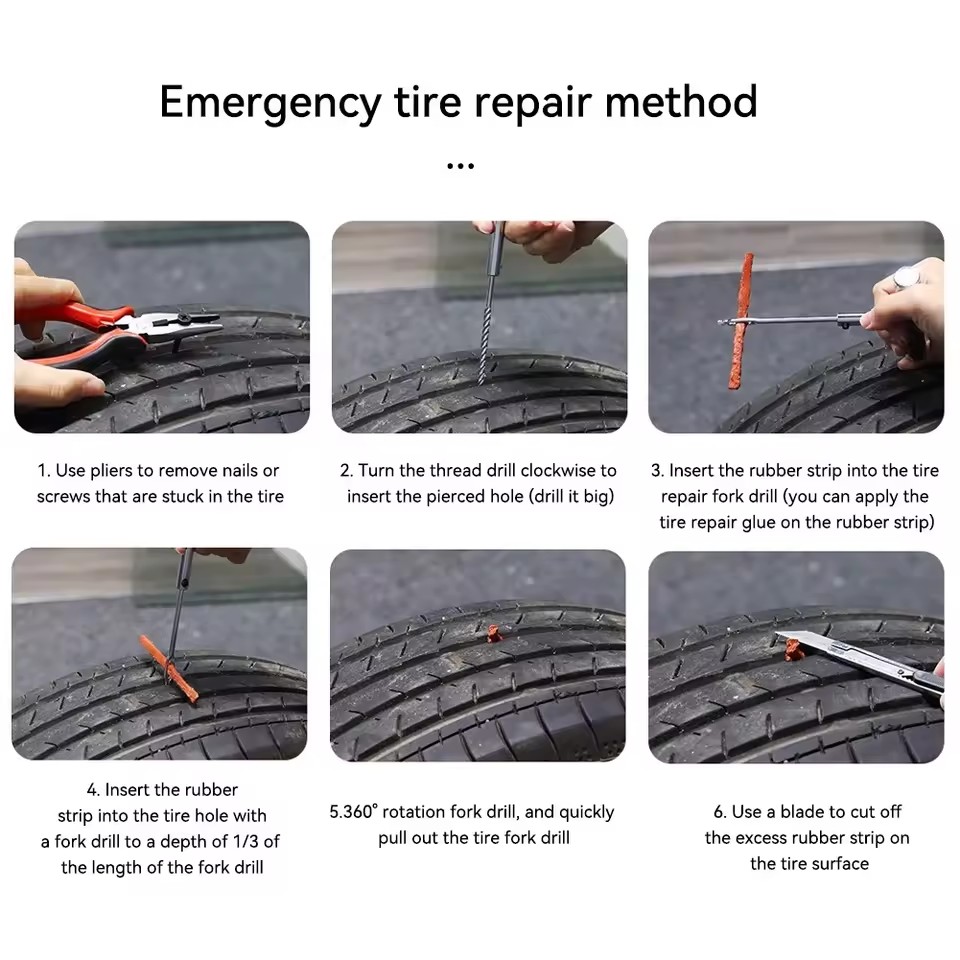 Emergency tire repair method

...

1. Use pliers to remove nails or screws that are stuck in the tire

2. Turn the thread drill clockwise to insert the pierced hole (drill it big)

3. Insert the rubber strip into the tire repair fork drill (you can apply the tire repair glue on the rubber strip)

4. Insert the rubber strip into the tire hole with a fork drill to a depth of 1/3 of the length of the fork drill

5.360° rotation fork drill, and quickly pull out the tire fork drill

6. Use a blade to cut off the excess rubber strip on the tire surface