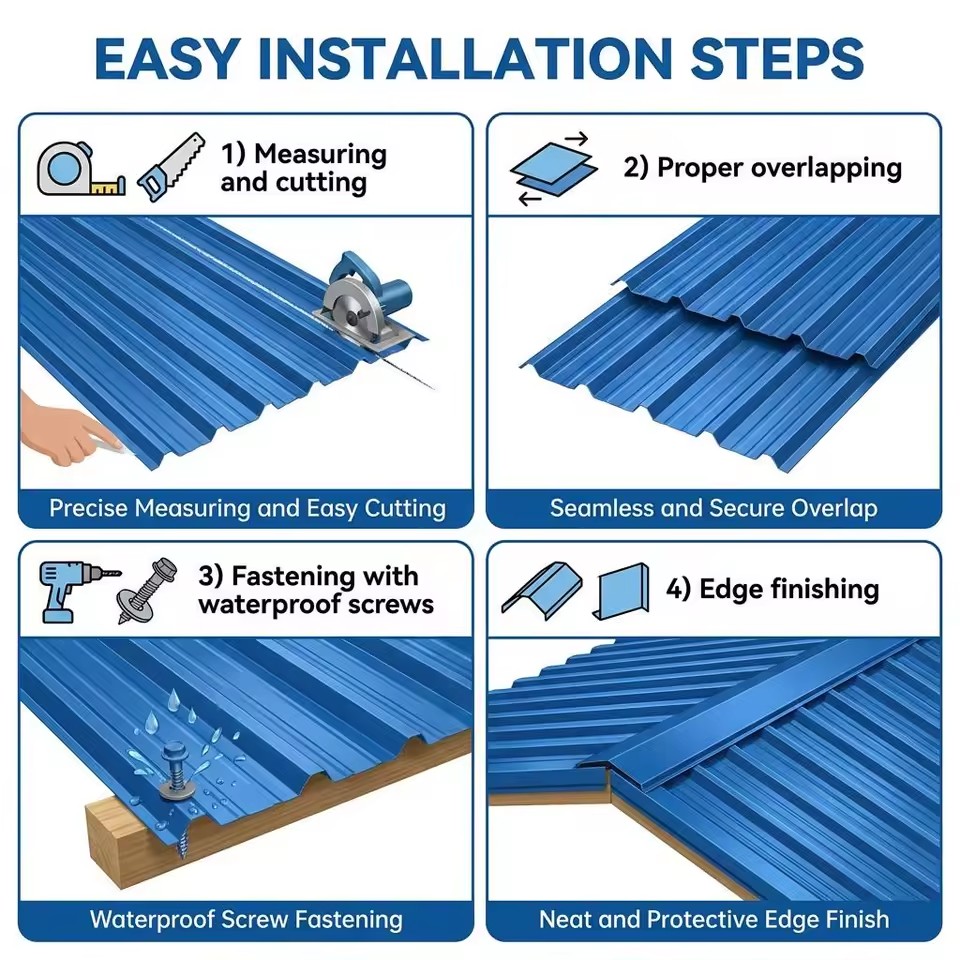 EASY INSTALLATION STEPS

1) Measuring and cutting

Precise Measuring and Easy Cutting

2) Proper overlapping

Seamless and Secure Overlap

3) Fastening with waterproof screws

Waterproof Screw Fastening

4) Edge finishing

Neat and Protective Edge Finish