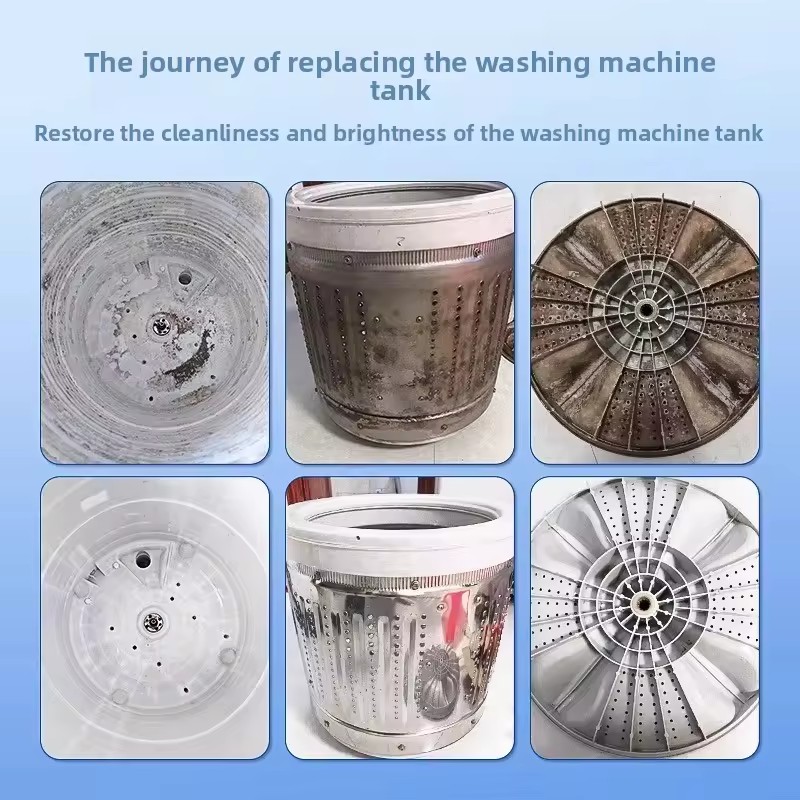 The journey of replacing the washing machine tank

Restore the cleanliness and brightness of the washing machine tank