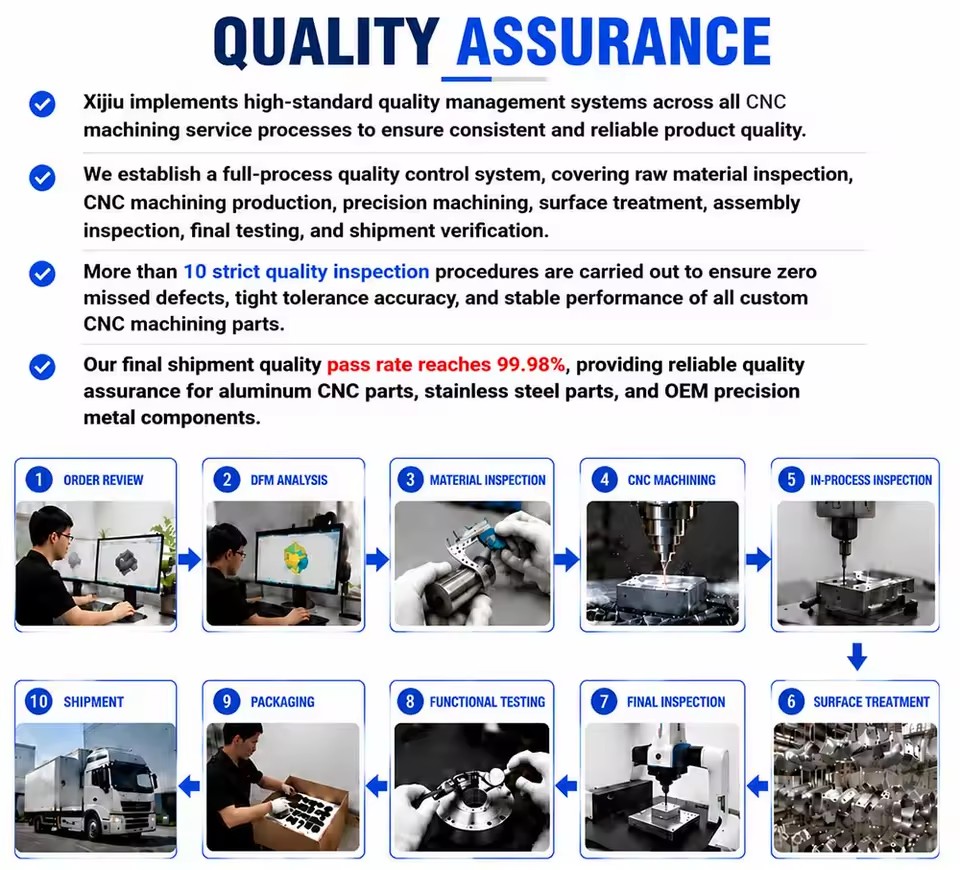 QUALITY ASSURANCE

Xijiu implements high-standard quality management systems across all CNC machining service processes to ensure consistent and reliable product quality.

We establish a full-process quality control system, covering raw material inspection, CNC machining production, precision machining, surface treatment, assembly inspection, final testing, and shipment verification.

More than 10 strict quality inspection procedures are carried out to ensure zero missed defects, tight tolerance accuracy, and stable performance of all custom CNC machining parts.

Our final shipment quality pass rate reaches 99.98%, providing reliable quality assurance for aluminum CNC parts, stainless steel parts, and OEM precision metal components.

1 ORDER REVIEW

2 DFM ANALYSIS

3 MATERIAL INSPECTION

4 CNC MACHINING

5 IN-PROCESS INSPECTION

6 SURFACE TREATMENT

7 FINAL INSPECTION

8 FUNCTIONAL TESTING

9 PACKAGING

10 SHIPMENT