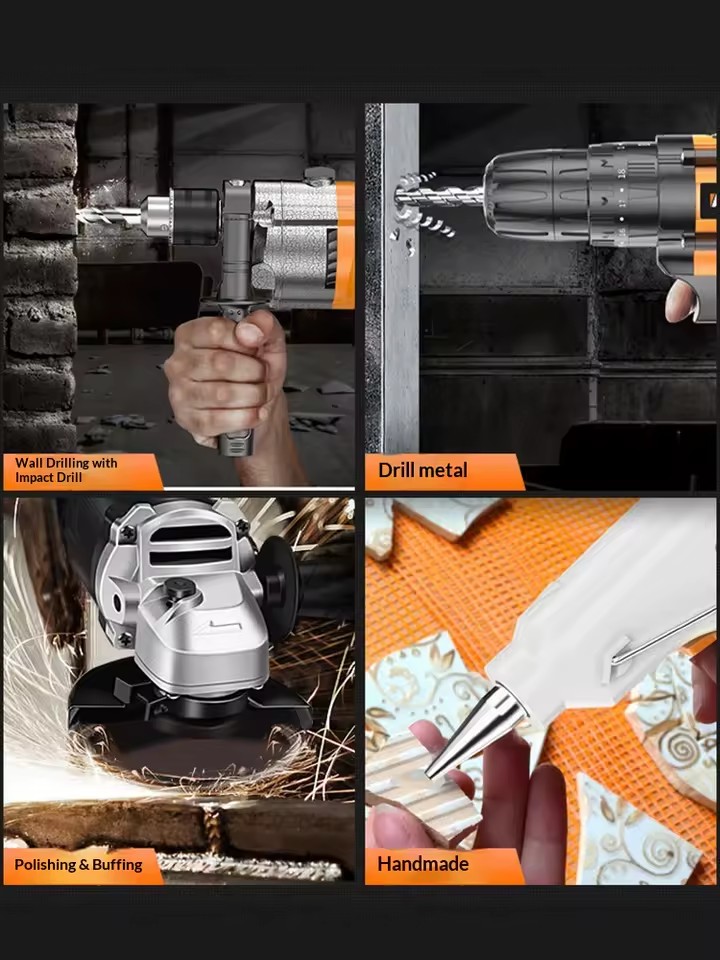 Wall Drilling with Impact Drill

Drill metal

Polishing & Buffing

Handmade