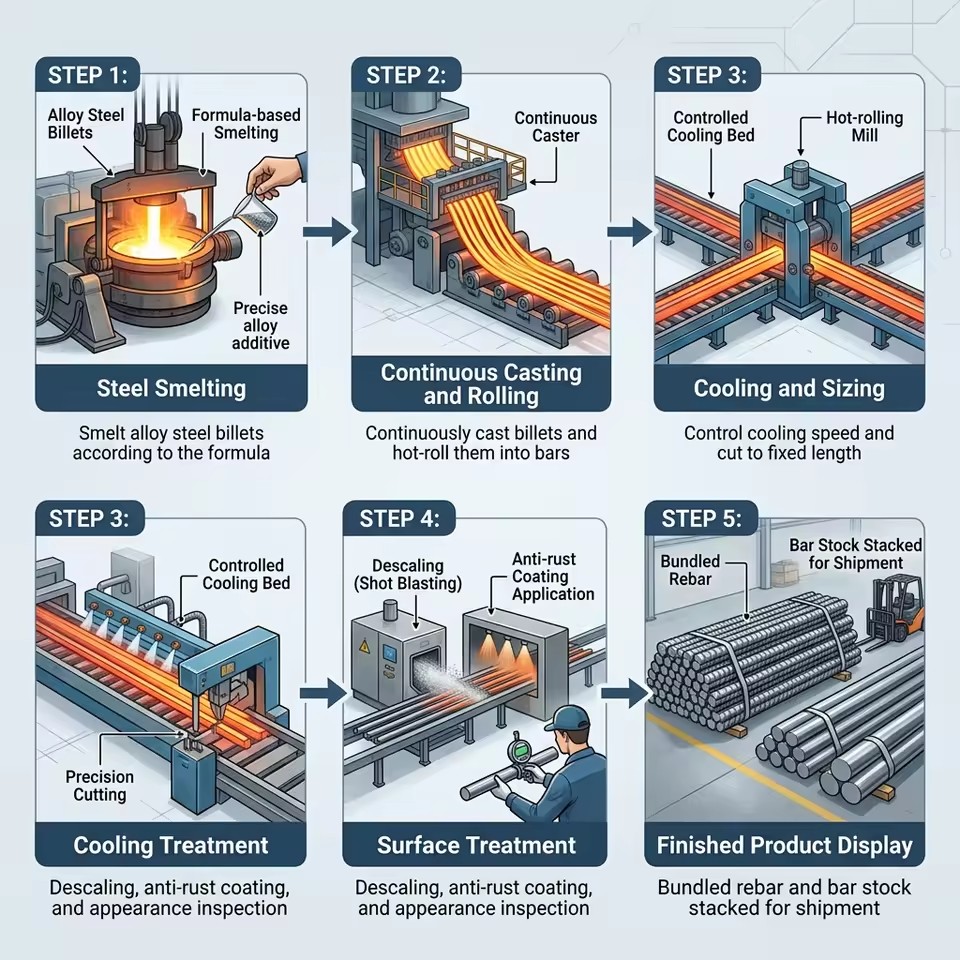 STEP 1:

Alloy Steel Billets

Formula-based Smelting

Precise alloy additive

Steel Smelting

Smelt alloy steel billets according to the formula

STEP 2:

Continuous Caster

Continuous Casting and Rolling

Continuously cast billets and hot-roll them into bars

STEP 3:

Controlled Cooling Bed

Hot-rolling Mill

Cooling and Sizing

Control cooling speed and cut to fixed length

STEP 3:

Controlled Cooling Bed

Precision Cutting

Cooling Treatment

Descaling, anti-rust coating, and appearance inspection

STEP 4:

Descaling (Shot Blasting)

Anti-rust Coating Application

Surface Treatment

Descaling, anti-rust coating, and appearance inspection

STEP 5:

Bundled Rebar

Bar Stock Stacked for Shipment

Finished Product Display

Bundled rebar and bar stock stacked for shipment