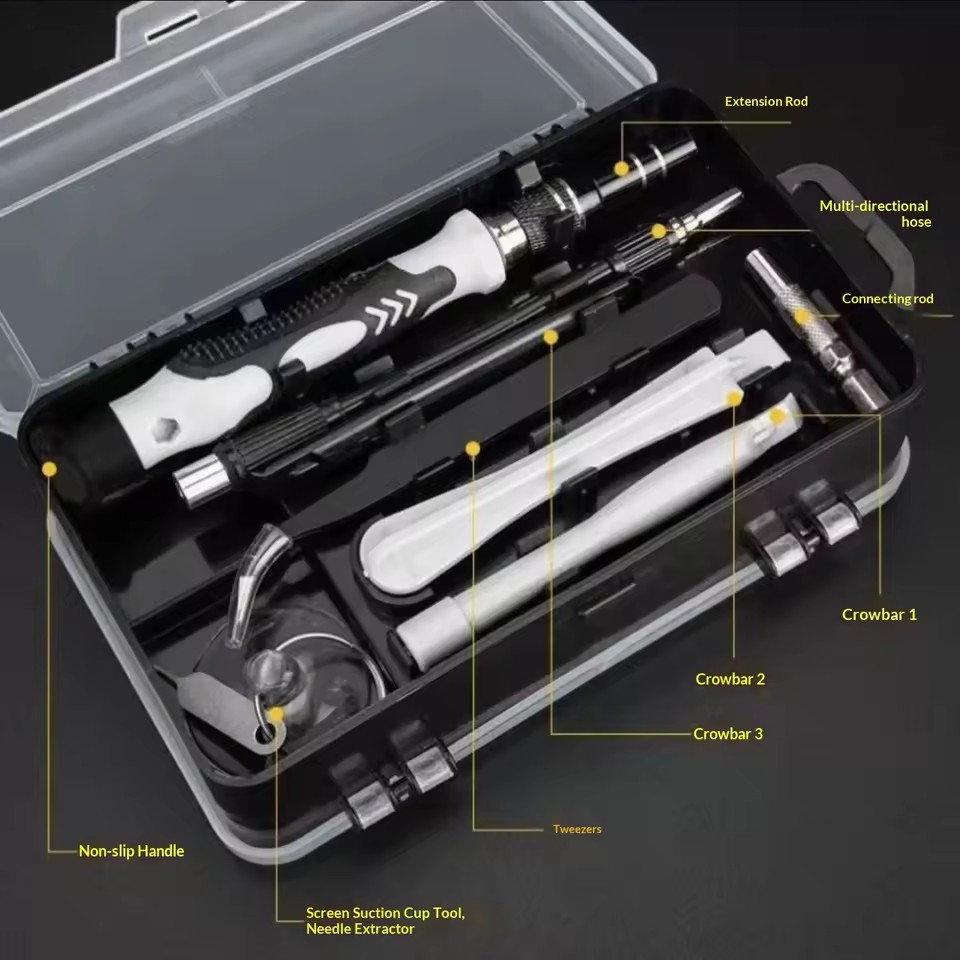 Extension Rod

Multi-directional hose

Connecting rod

Crowbar 1

Crowbar 2

Crowbar 3

Tweezers

Non-slip Handle

Screen Suction Cup Tool, Needle Extractor