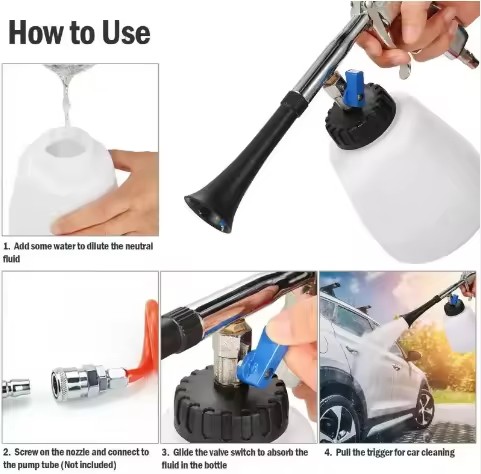 How to Use

1. Add some water to dilute the neutral fluid

2. Screw on the nozzle and connect to the pump tube (Not included)

3. Glide the valve switch to absorb the fluid in the bottle

4. Pull the trigger for car cleaning