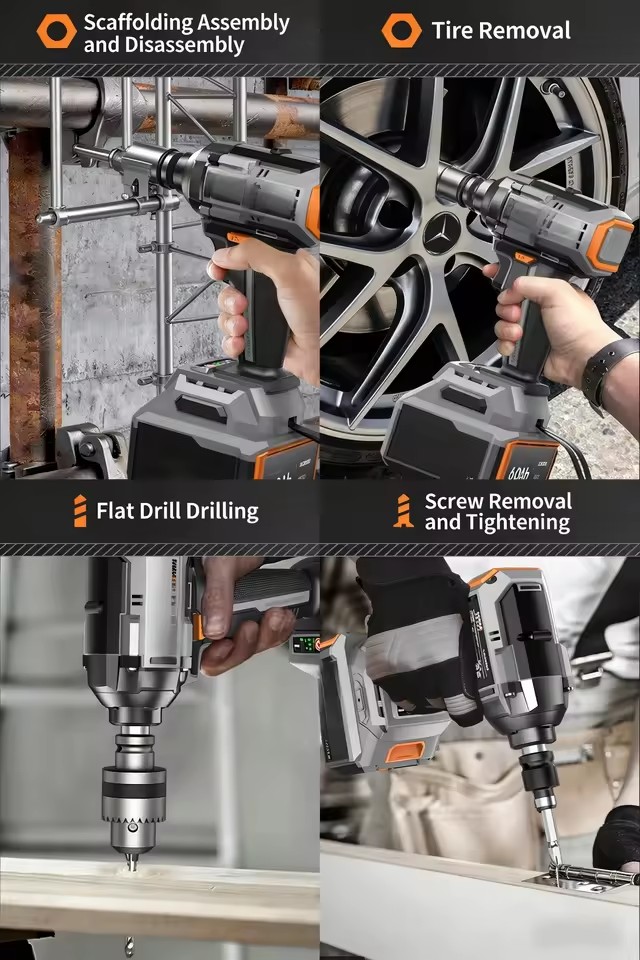 Scaffolding Assembly and Disassembly

Tire Removal

Flat Drill Drilling

Screw Removal and Tightening