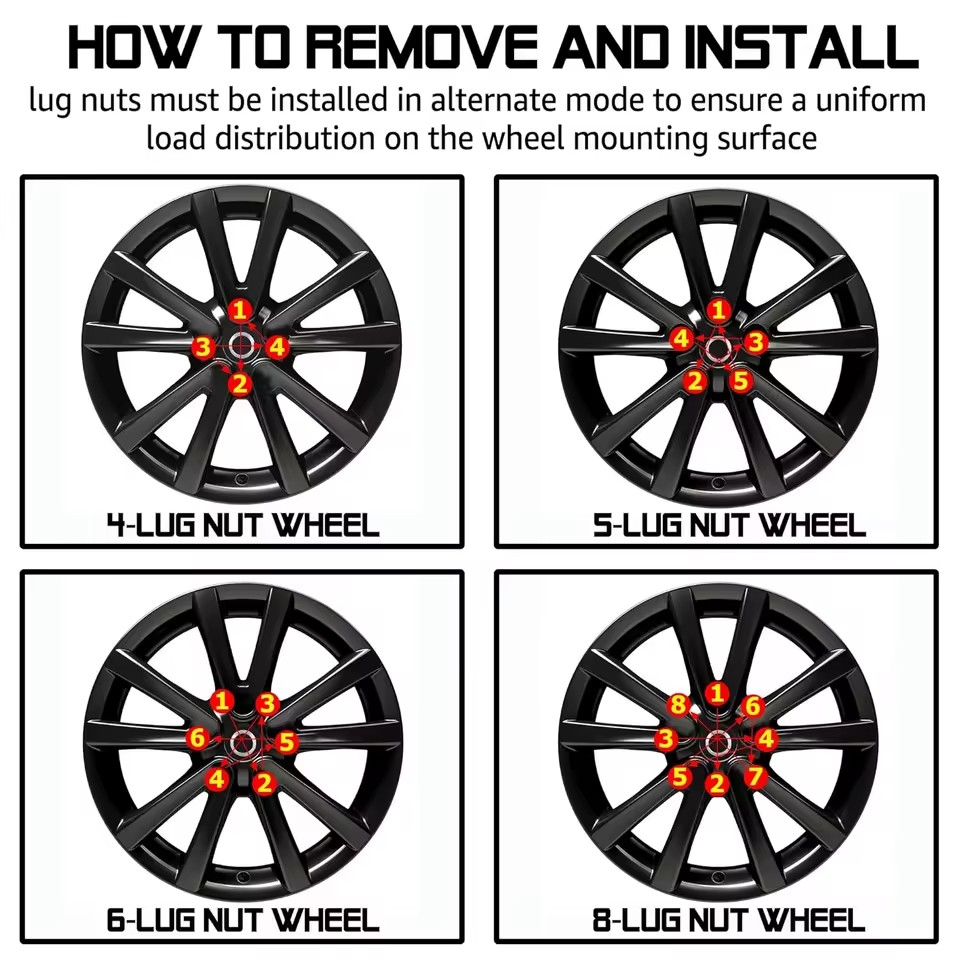 HOW TO REMOVE AND INSTALL
lug nuts must be installed in alternate mode to ensure a uniform load distribution on the wheel mounting surface

1
3
4
2
4-LUG NUT WHEEL

1
4
3
2
5
5-LUG NUT WHEEL

1
3
6
5
4
2
6-LUG NUT WHEEL

8
1
6
3
4
5
2
7
8-LUG NUT WHEEL