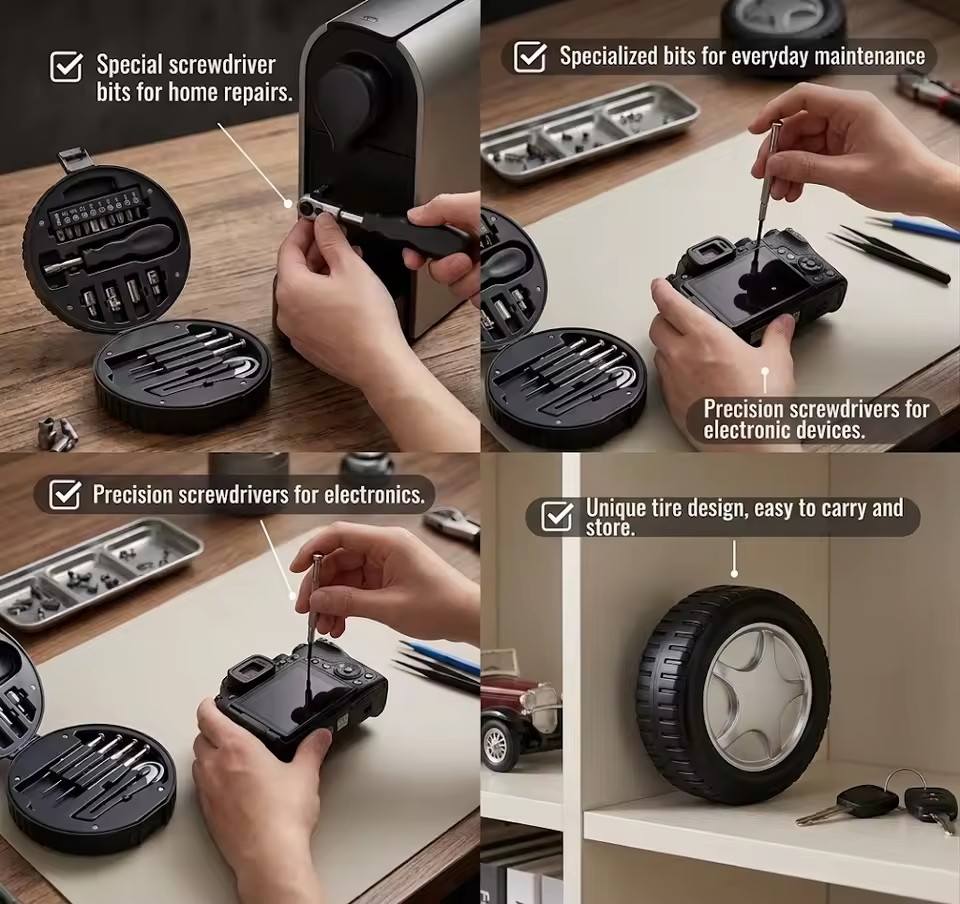 Special screwdriver bits for home repairs.

Specialized bits for everyday maintenance

Precision screwdrivers for electronic devices.

Precision screwdrivers for electronics.

Unique tire design, easy to carry and store.