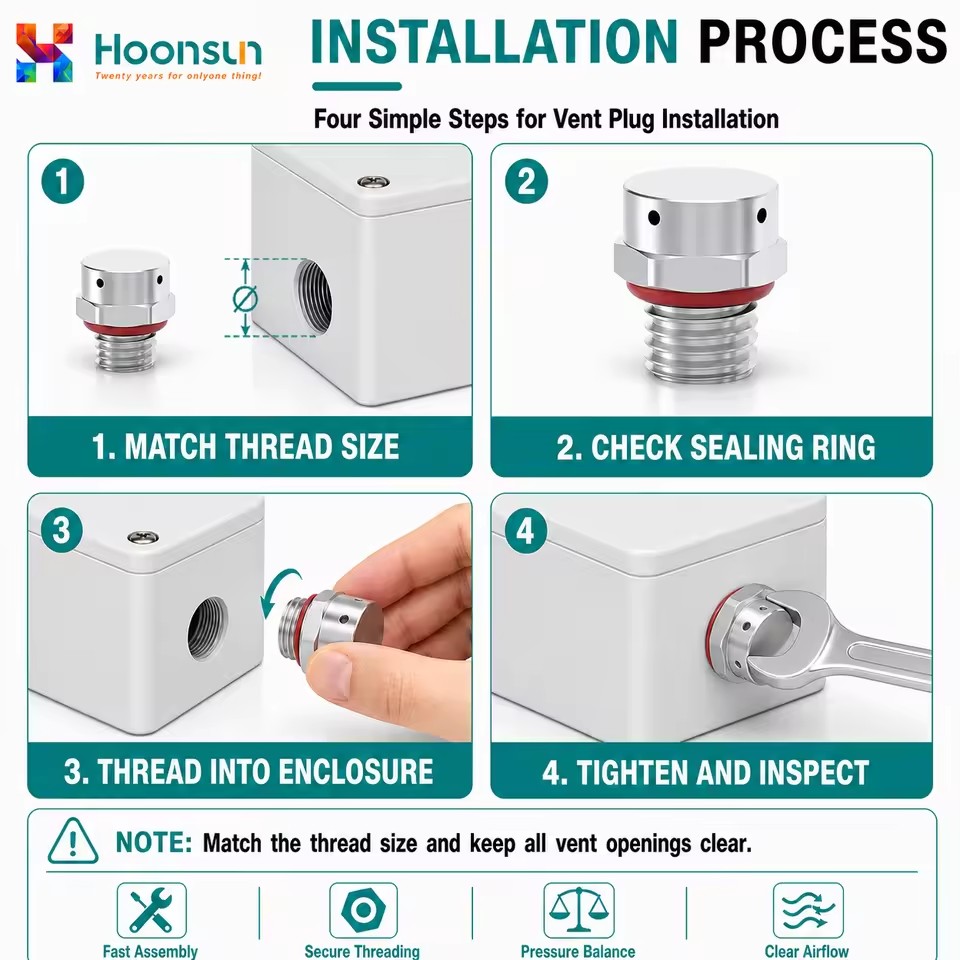 Hoonsun
Twenty years for onlyone thing!

INSTALLATION PROCESS

Four Simple Steps for Vent Plug Installation

1

Ø

1. MATCH THREAD SIZE

2

2. CHECK SEALING RING

3

3. THREAD INTO ENCLOSURE

4

4. TIGHTEN AND INSPECT

NOTE: Match the thread size and keep all vent openings clear.

Fast Assembly

Secure Threading

Pressure Balance

Clear Airflow