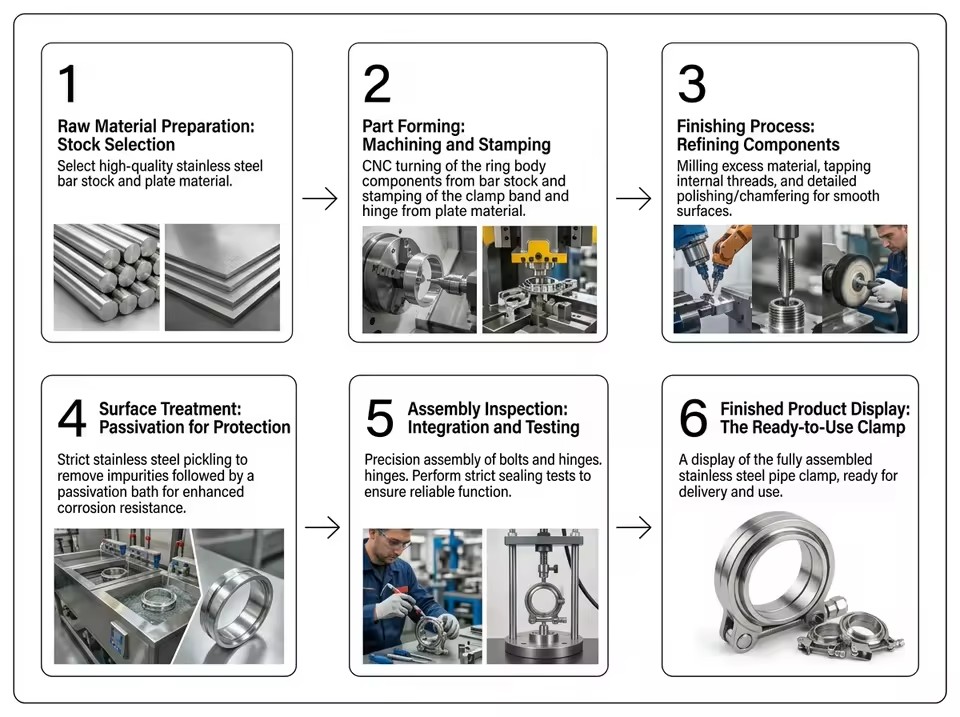 1

Raw Material Preparation: Stock Selection

Select high-quality stainless steel bar stock and plate material.

2

Part Forming: Machining and Stamping

CNC turning of the ring body components from bar stock and stamping of the clamp band and hinge from plate material.

3

Finishing Process: Refining Components

Milling excess material, tapping internal threads, and detailed polishing/chamfering for smooth surfaces.

4 Surface Treatment: Passivation for Protection

Strict stainless steel pickling to remove impurities followed by a passivation bath for enhanced corrosion resistance.

5 Assembly Inspection: Integration and Testing

Precision assembly of bolts and hinges. hinges. Perform strict sealing tests to ensure reliable function.

6 Finished Product Display: The Ready-to-Use Clamp

A display of the fully assembled stainless steel pipe clamp, ready for delivery and use.