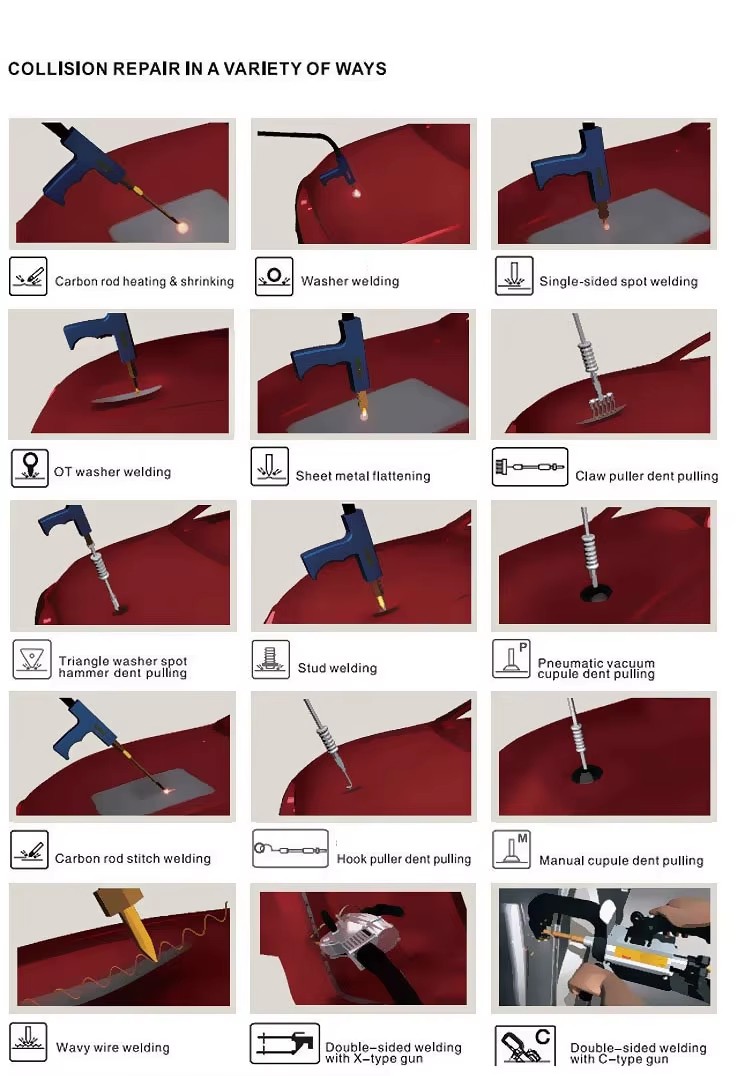 COLLISION REPAIR IN A VARIETY OF WAYS

Carbon rod heating & shrinking

Washer welding

Single-sided spot welding

OT washer welding

Sheet metal flattening

Claw puller dent pulling

Triangle washer spot hammer dent pulling

Stud welding

P

Pneumatic vacuum cupule dent pulling

Carbon rod stitch welding

Hook puller dent pulling

M

Manual cupule dent pulling

Wavy wire welding

Double-sided welding with X-type gun

C

Double-sided welding with C-type gun