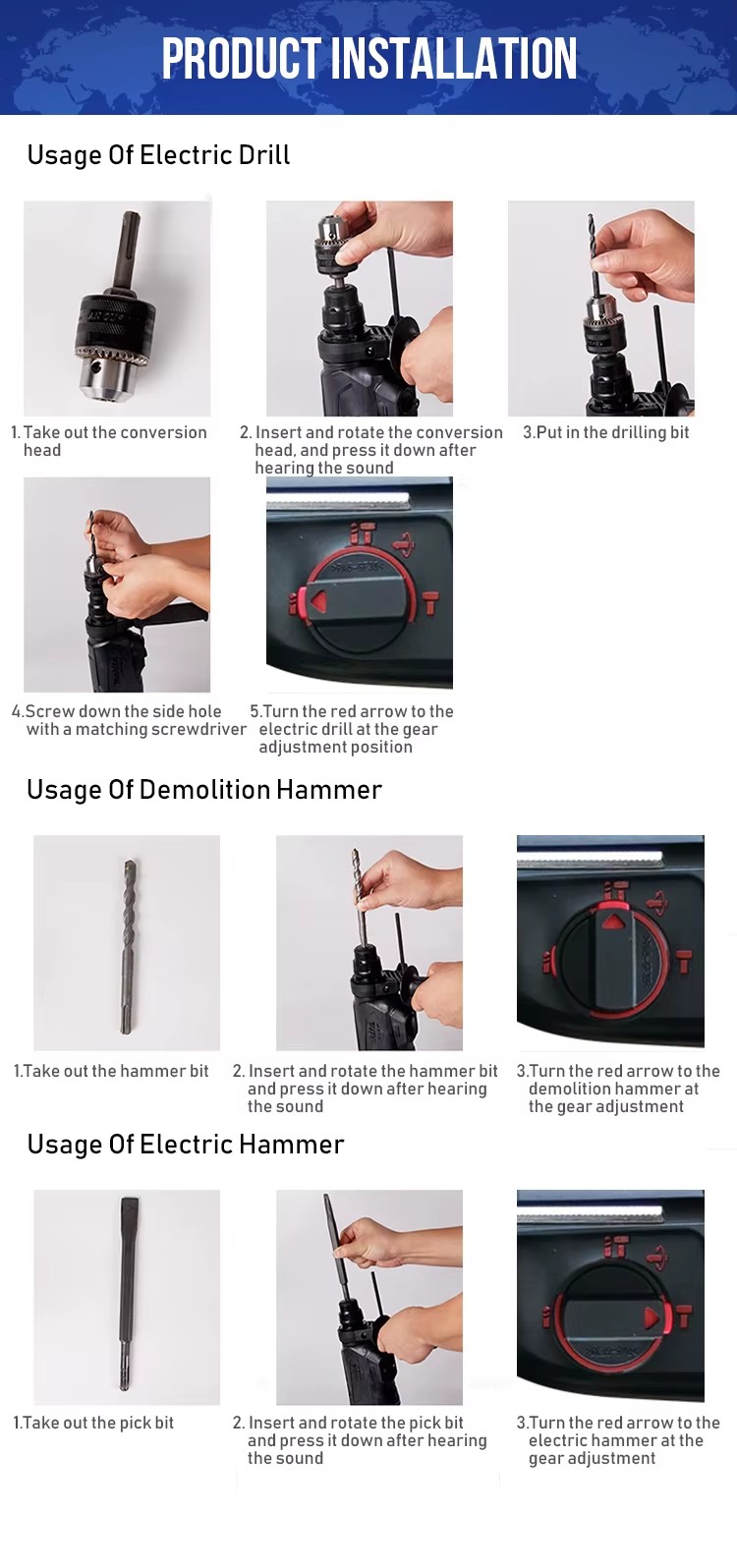 PRODUCT INSTALLATION

Usage Of Electric Drill

1. Take out the conversion head

2. Insert and rotate the conversion head, and press it down after hearing the sound

3.Put in the drilling bit

4.Screw down the side hole with a matching screwdriver

5.Turn the red arrow to the electric drill at the gear adjustment position

Usage Of Demolition Hammer

1.Take out the hammer bit

2. Insert and rotate the hammer bit and press it down after hearing the sound

3.Turn the red arrow to the demolition hammer at the gear adjustment

Usage Of Electric Hammer

1.Take out the pick bit

2. Insert and rotate the pick bit and press it down after hearing the sound

3.Turn the red arrow to the electric hammer at the gear adjustment