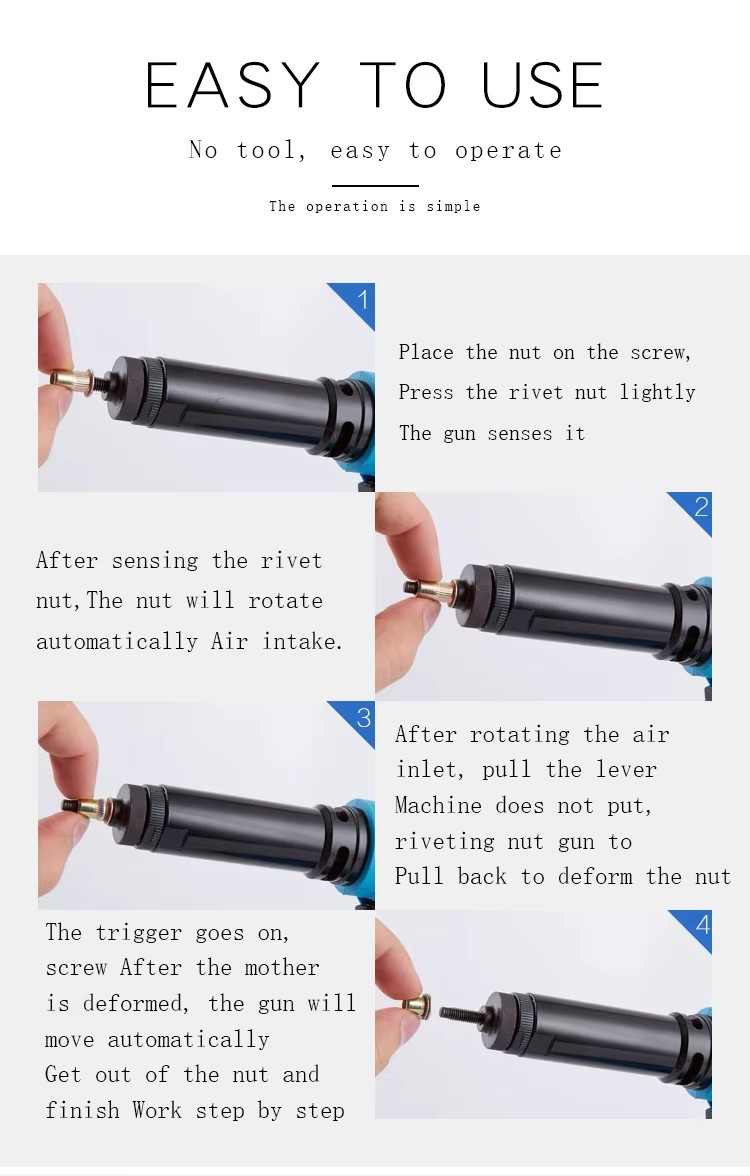 EASY TO USE

No tool, easy to operate

The operation is simple

1

Place the nut on the screw,
Press the rivet nut lightly
The gun senses it

2

After sensing the rivet nut,The nut will rotate automatically Air intake.

3

After rotating the air inlet, pull the lever
Machine does not put, riveting nut gun to
Pull back to deform the nut

4

The trigger goes on, screw After the mother is deformed, the gun will move automatically
Get out of the nut and finish Work step by step