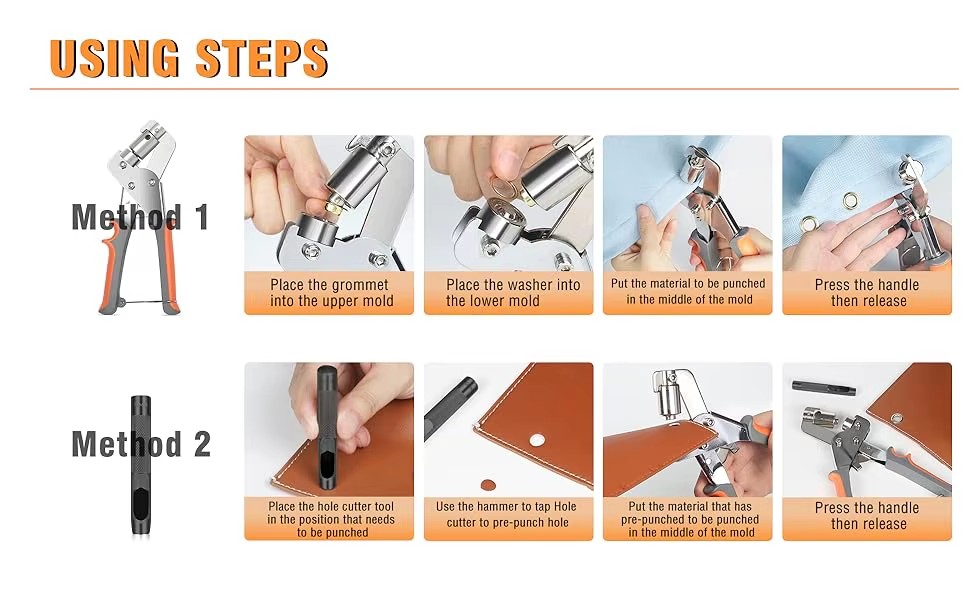 USING STEPS

Method 1

Place the grommet into the upper mold

Place the washer into the lower mold

Put the material to be punched in the middle of the mold

Press the handle then release

Method 2

Place the hole cutter tool in the position that needs to be punched

Use the hammer to tap Hole cutter to pre-punch hole

Put the material that has pre-punched to be punched in the middle of the mold

Press the handle then release