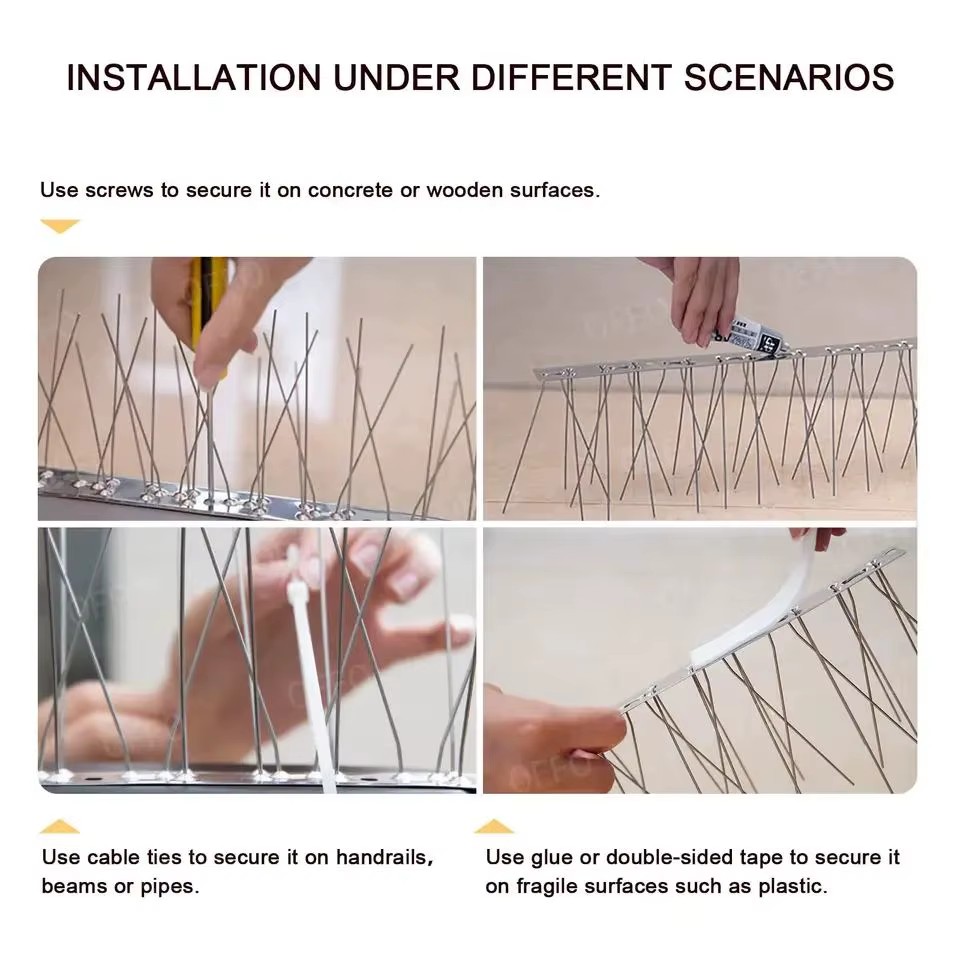 INSTALLATION UNDER DIFFERENT SCENARIOS

Use screws to secure it on concrete or wooden surfaces.

Use cable ties to secure it on handrails, beams or pipes.

Use glue or double-sided tape to secure it on fragile surfaces such as plastic.