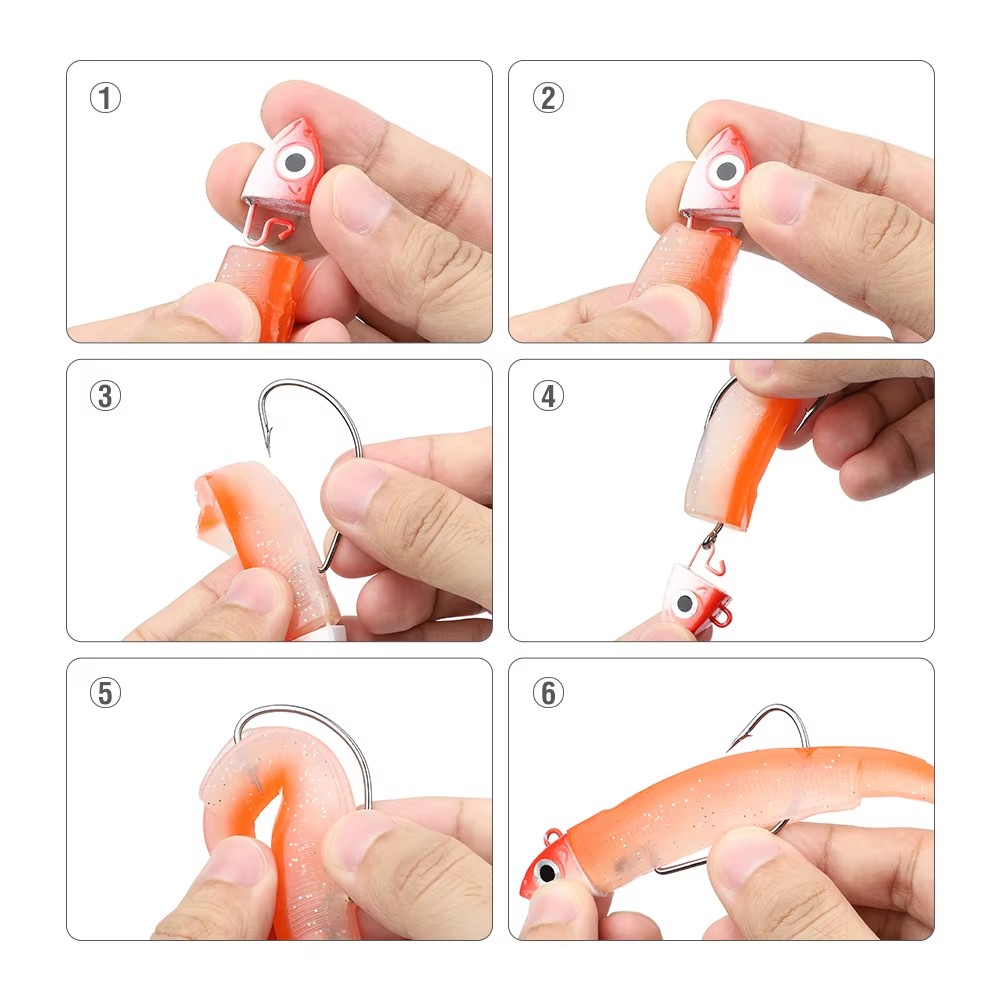 ①

②

③

④

⑤

⑥