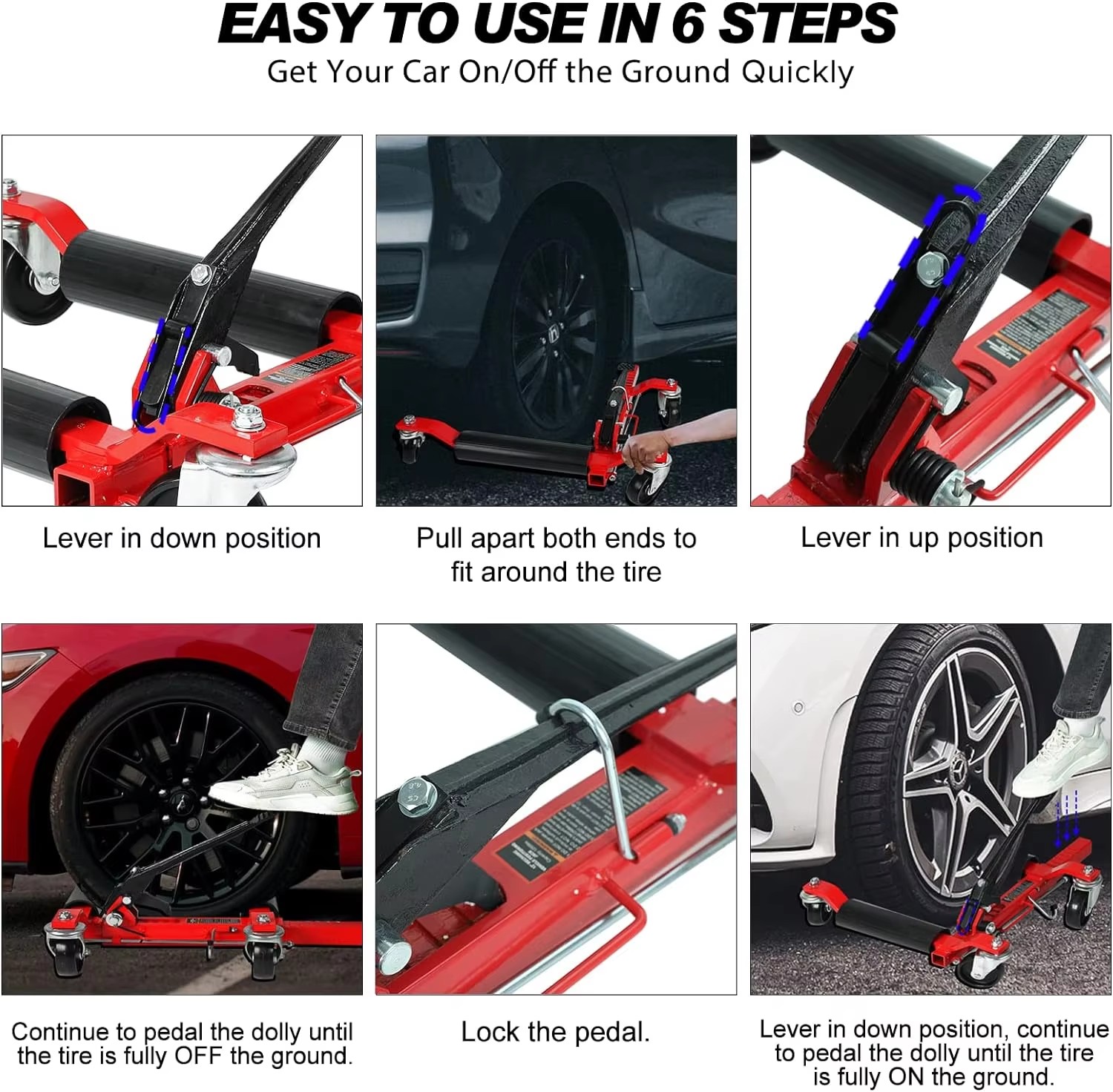 EASY TO USE IN 6 STEPS
Get Your Car On/Off the Ground Quickly

Lever in down position

Pull apart both ends to fit around the tire

Lever in up position

Continue to pedal the dolly until the tire is fully OFF the ground.

Lock the pedal.

Lever in down position, continue to pedal the dolly until the tire is fully ON the ground.