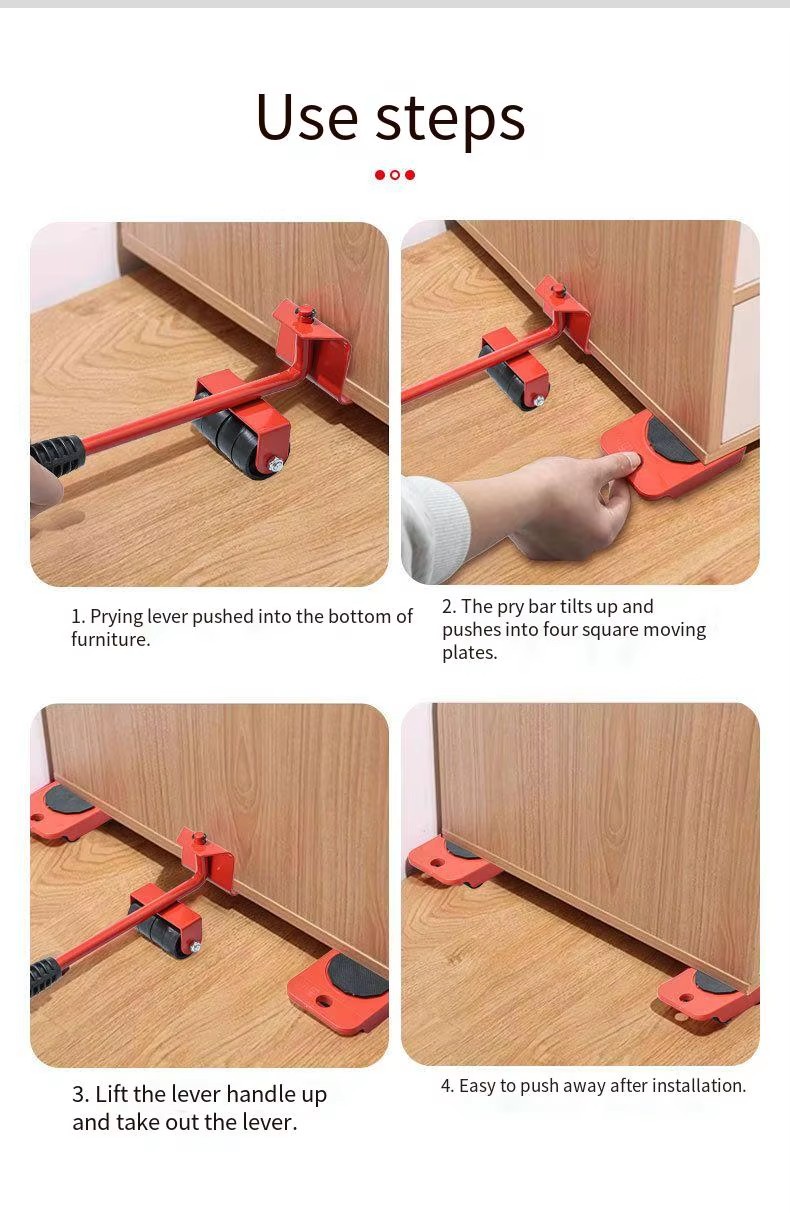 Use steps

1. Prying lever pushed into the bottom of furniture.

2. The pry bar tilts up and pushes into four square moving plates.

3. Lift the lever handle up and take out the lever.

4. Easy to push away after installation.