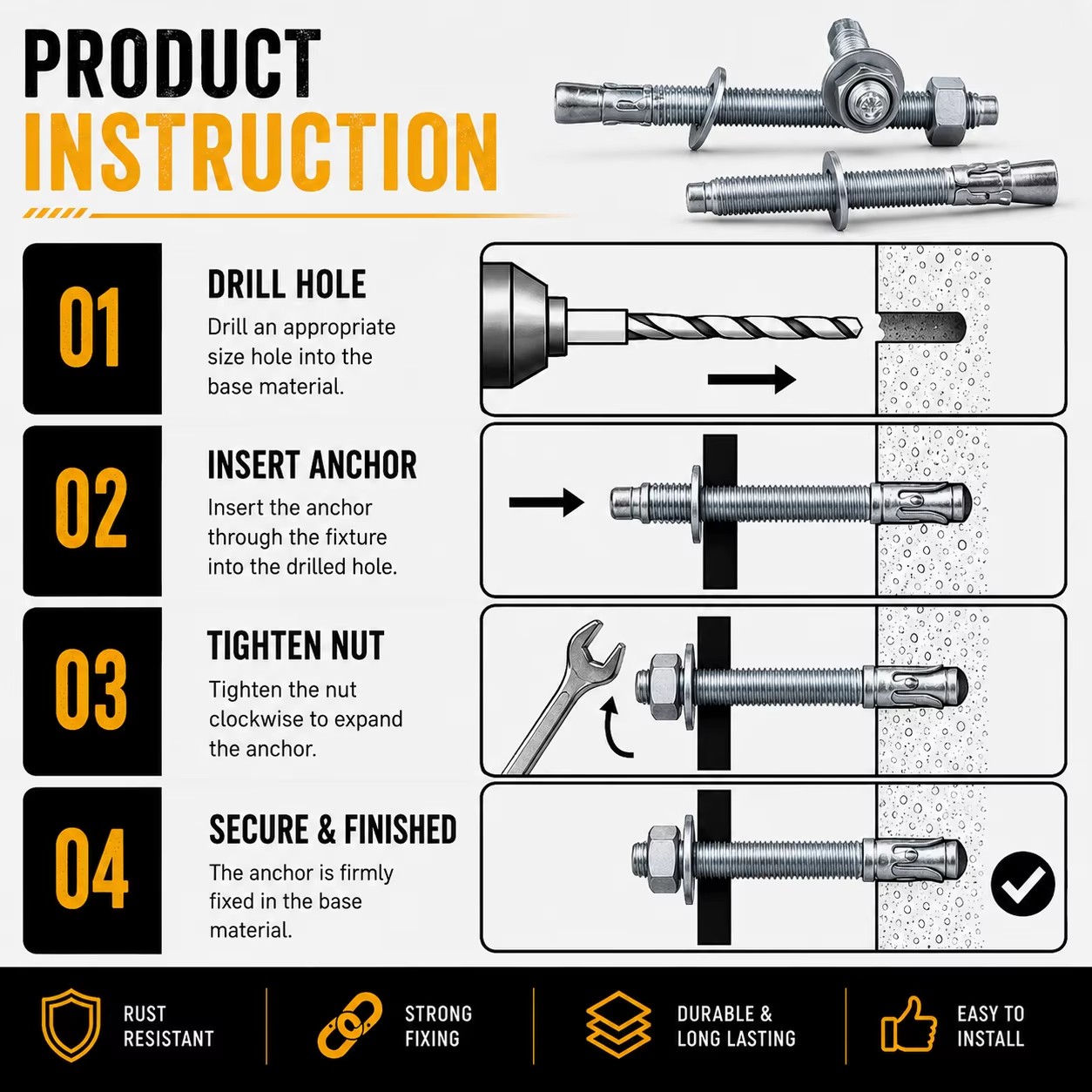 PRODUCT
INSTRUCTION

01
DRILL HOLE
Drill an appropriate size hole into the base material.

02
INSERT ANCHOR
Insert the anchor through the fixture into the drilled hole.

03
TIGHTEN NUT
Tighten the nut clockwise to expand the anchor.

04
SECURE & FINISHED
The anchor is firmly fixed in the base material.

RUST RESISTANT
STRONG FIXING
DURABLE & LONG LASTING
EASY TO INSTALL