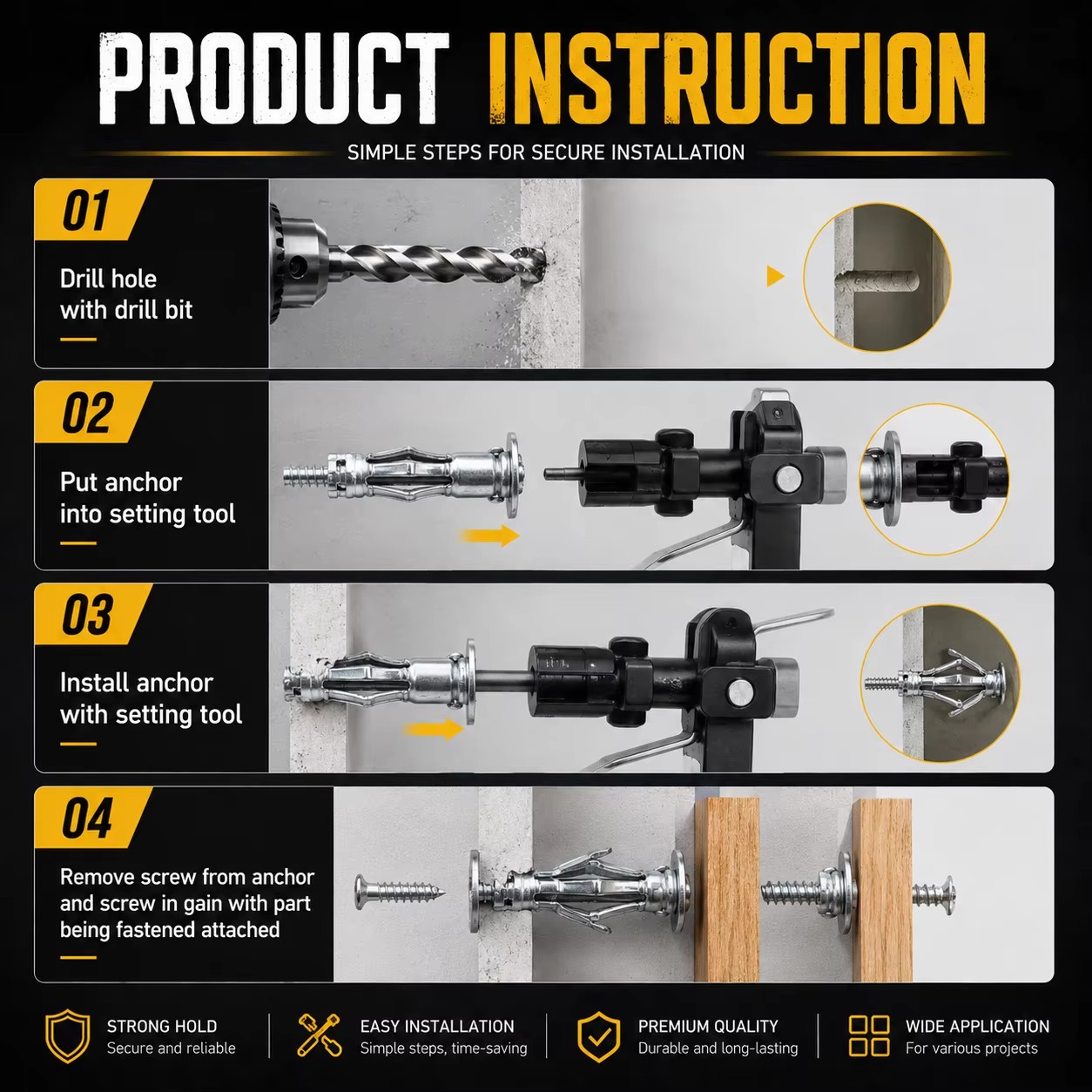 PRODUCT INSTRUCTION

SIMPLE STEPS FOR SECURE INSTALLATION

01

Drill hole with drill bit

02

Put anchor into setting tool

03

Install anchor with setting tool

04

Remove screw from anchor and screw in gain with part being fastened attached

STRONG HOLD
Secure and reliable

EASY INSTALLATION
Simple steps, time-saving

PREMIUM QUALITY
Durable and long-lasting

WIDE APPLICATION
For various projects