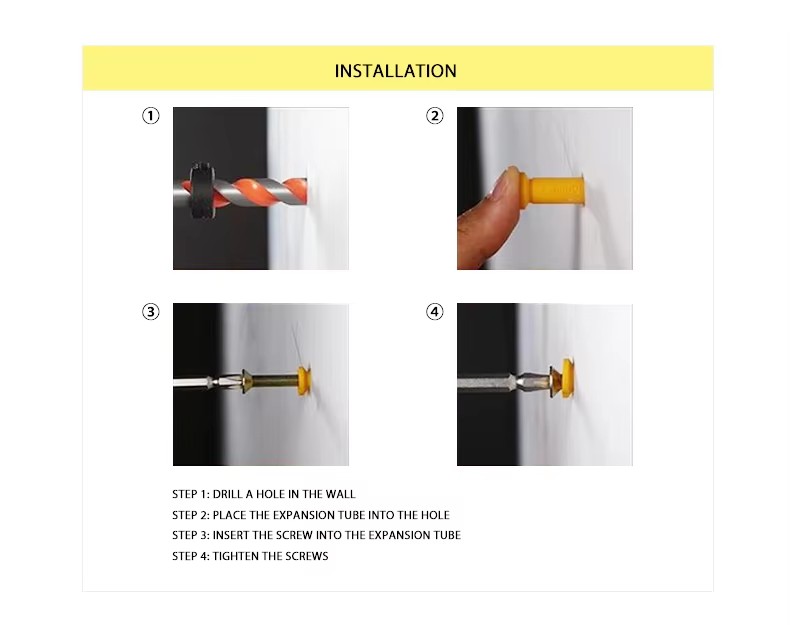 INSTALLATION

①

②

③

④

STEP 1: DRILL A HOLE IN THE WALL
STEP 2: PLACE THE EXPANSION TUBE INTO THE HOLE
STEP 3: INSERT THE SCREW INTO THE EXPANSION TUBE
STEP 4: TIGHTEN THE SCREWS