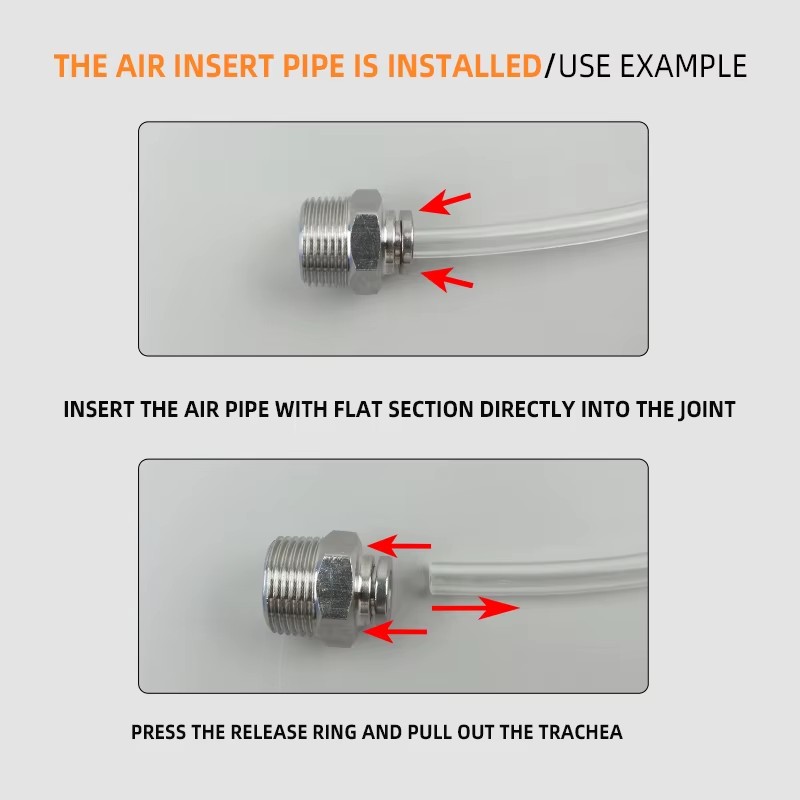 THE AIR INSERT PIPE IS INSTALLED/USE EXAMPLE

INSERT THE AIR PIPE WITH FLAT SECTION DIRECTLY INTO THE JOINT

PRESS THE RELEASE RING AND PULL OUT THE TRACHEA