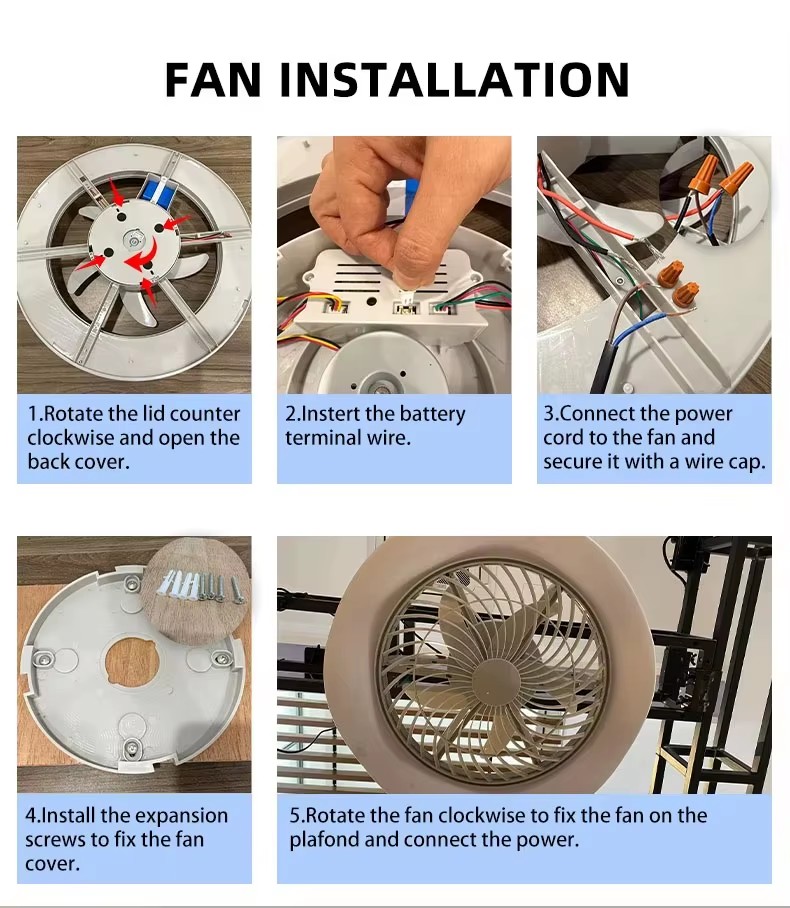 FAN INSTALLATION

1.Rotate the lid counter clockwise and open the back cover.

2.Instert the battery terminal wire.

3.Connect the power cord to the fan and secure it with a wire cap.

4.Install the expansion screws to fix the fan cover.

5.Rotate the fan clockwise to fix the fan on the plafond and connect the power.