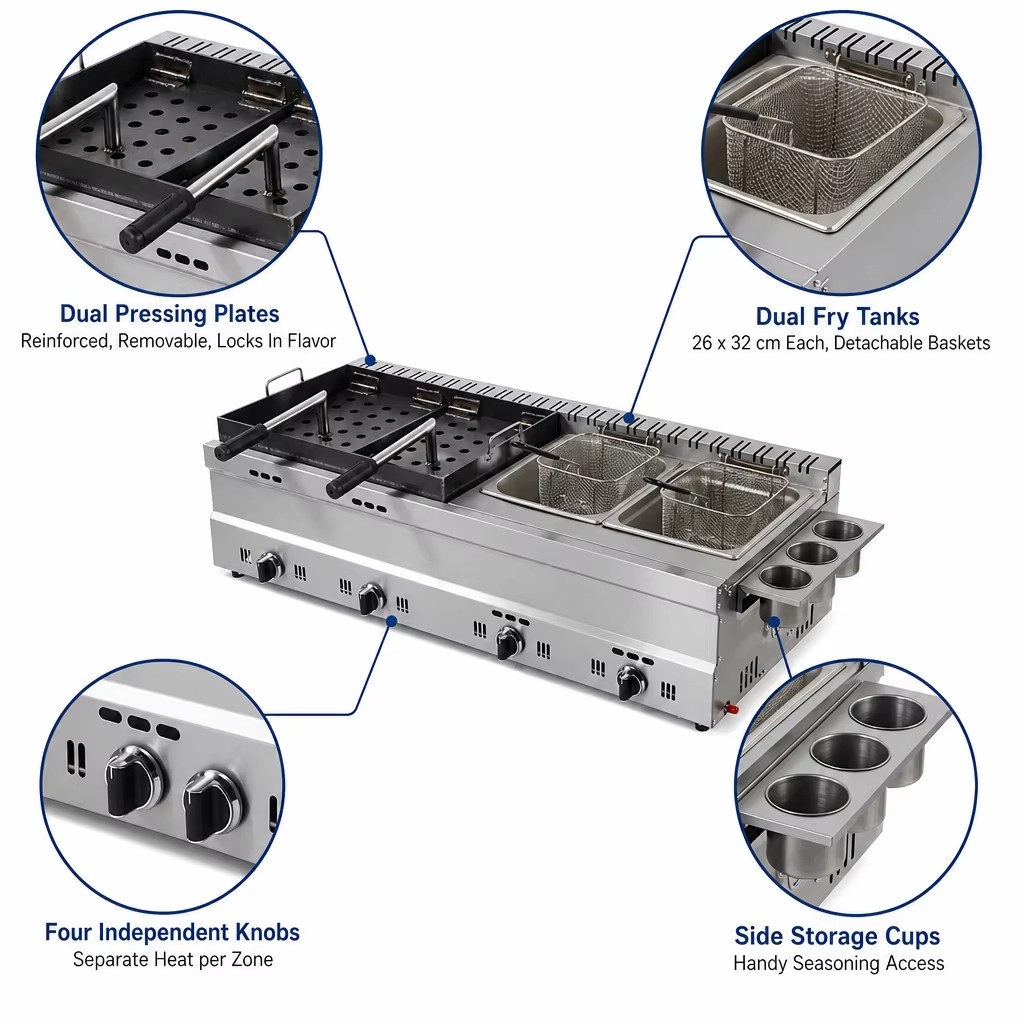 Dual Pressing Plates
Reinforced, Removable, Locks In Flavor

Dual Fry Tanks
26 x 32 cm Each, Detachable Baskets

Four Independent Knobs
Separate Heat per Zone

Side Storage Cups
Handy Seasoning Access