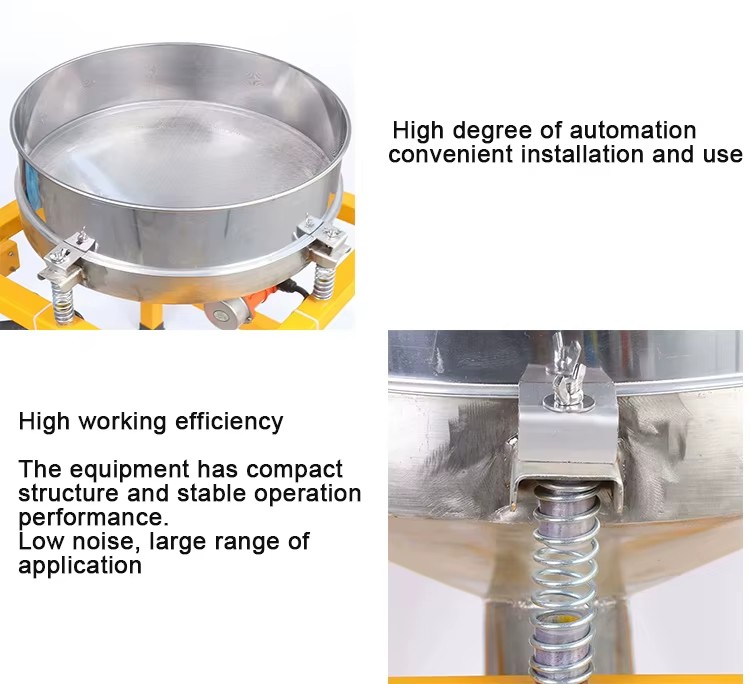 High degree of automation
convenient installation and use

High working efficiency

The equipment has compact structure and stable operation performance.
Low noise, large range of application