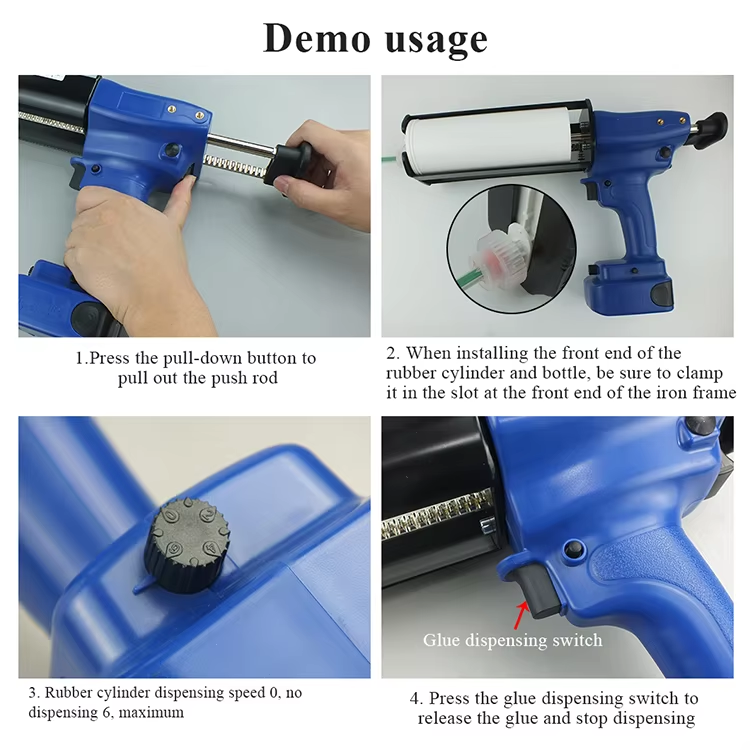 Demo usage

1.Press the pull-down button to pull out the push rod

2. When installing the front end of the rubber cylinder and bottle, be sure to clamp it in the slot at the front end of the iron frame

3. Rubber cylinder dispensing speed 0, no dispensing 6, maximum

Glue dispensing switch

4. Press the glue dispensing switch to release the glue and stop dispensing