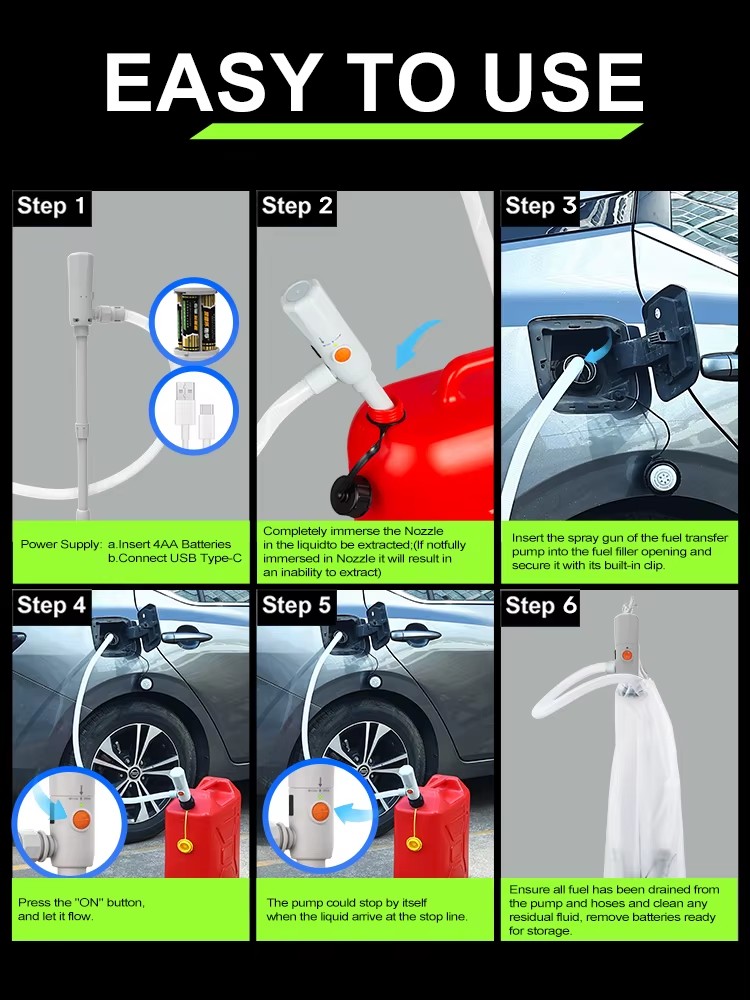 EASY TO USE

Step 1

Power Supply: a.Insert 4AA Batteries
b.Connect USB Type-C

Step 2

Completely immerse the Nozzle in the liquidto be extracted;(If notfully immersed in Nozzle it will result in an inability to extract)

Step 3

Insert the spray gun of the fuel transfer pump into the fuel filler opening and secure it with its built-in clip.

Step 4

Press the "ON" button, and let it flow.

Step 5

The pump could stop by itself when the liquid arrive at the stop line.

Step 6

Ensure all fuel has been drained from the pump and hoses and clean any residual fluid, remove batteries ready for storage.