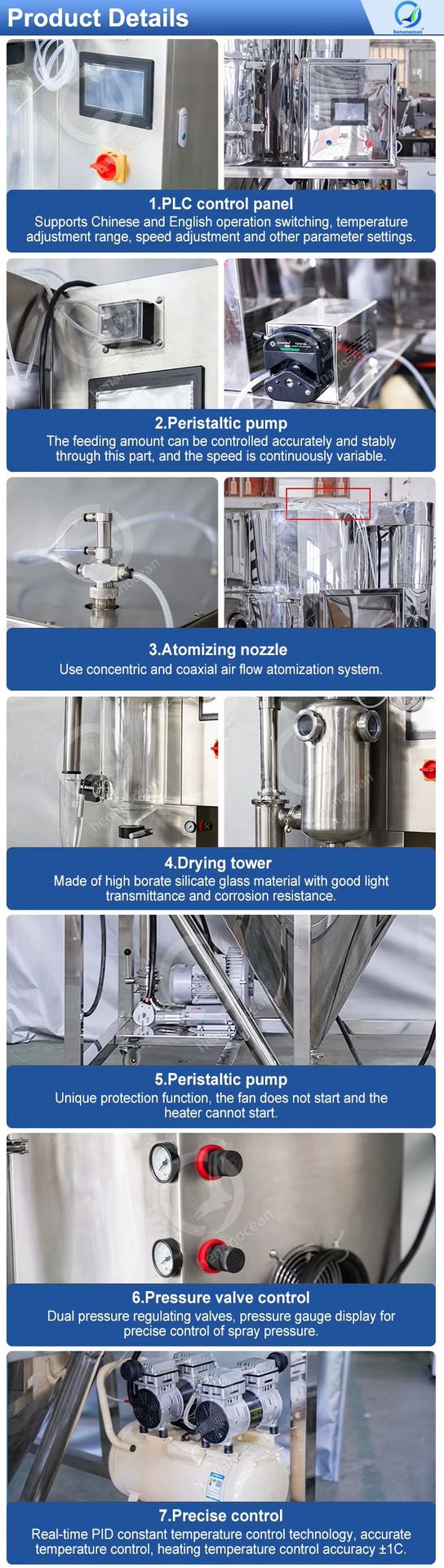 Product Details

henanocean

1.PLC control panel
Supports Chinese and English operation switching, temperature adjustment range, speed adjustment and other parameter settings.

2.Peristaltic pump
The feeding amount can be controlled accurately and stably through this part, and the speed is continuously variable.

3.Atomizing nozzle
Use concentric and coaxial air flow atomization system.

4.Drying tower
Made of high borate silicate glass material with good light transmittance and corrosion resistance.

5.Peristaltic pump
Unique protection function, the fan does not start and the heater cannot start.

6.Pressure valve control
Dual pressure regulating valves, pressure gauge display for precise control of spray pressure.

7.Precise control
Real-time PID constant temperature control technology, accurate temperature control, heating temperature control accuracy ±1C.