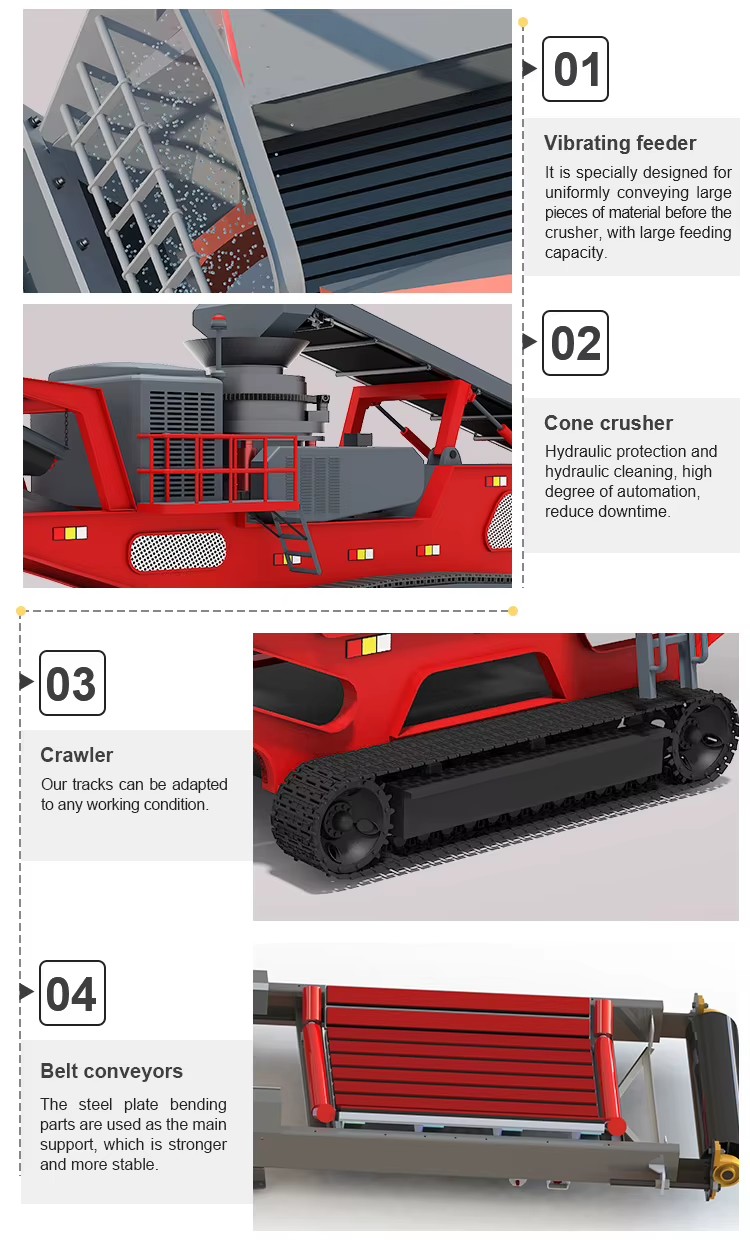 01

Vibrating feeder

It is specially designed for uniformly conveying large pieces of material before the crusher, with large feeding capacity.

02

Cone crusher

Hydraulic protection and hydraulic cleaning, high degree of automation, reduce downtime.

03

Crawler

Our tracks can be adapted to any working condition.

04

Belt conveyors

The steel plate bending parts are used as the main support, which is stronger and more stable.