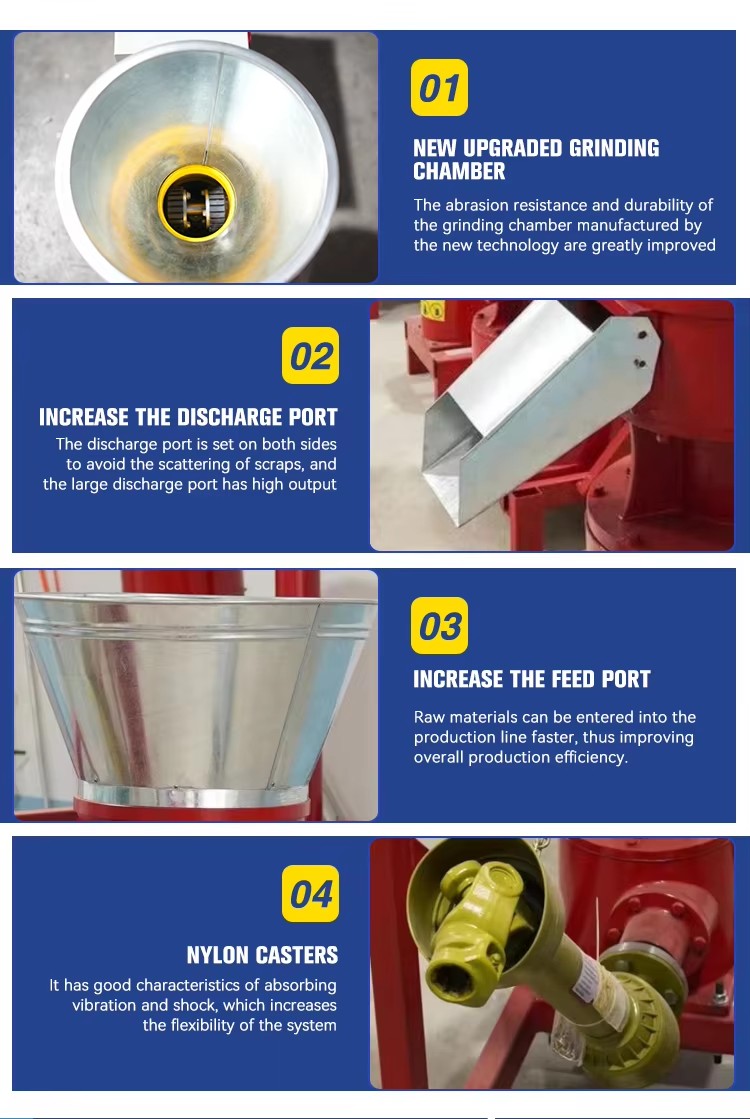 01

NEW UPGRADED GRINDING CHAMBER

The abrasion resistance and durability of the grinding chamber manufactured by the new technology are greatly improved

02

INCREASE THE DISCHARGE PORT

The discharge port is set on both sides to avoid the scattering of scraps, and the large discharge port has high output

03

INCREASE THE FEED PORT

Raw materials can be entered into the production line faster, thus improving overall production efficiency.

04

NYLON CASTERS

It has good characteristics of absorbing vibration and shock, which increases the flexibility of the system