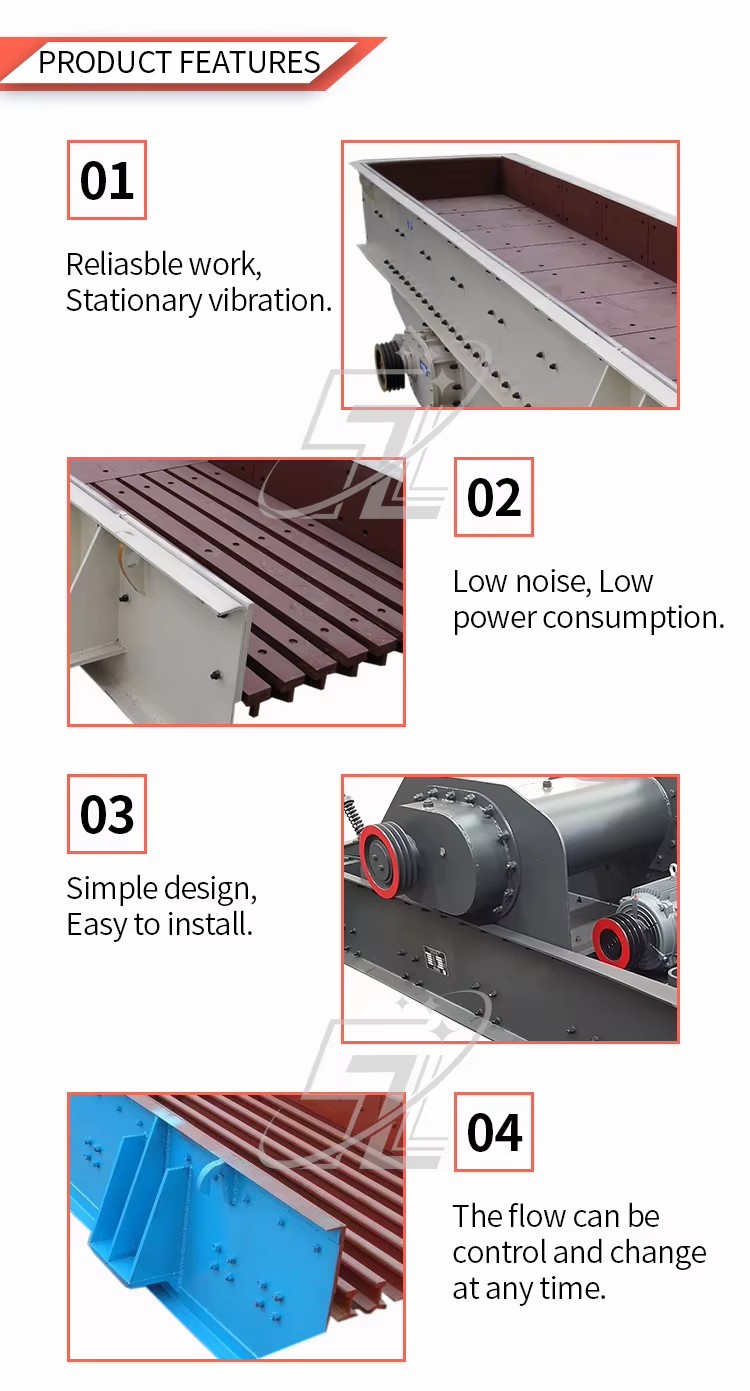 PRODUCT FEATURES

01

Reliasble work, Stationary vibration.

02

Low noise, Low power consumption.

03

Simple design, Easy to install.

04

The flow can be control and change at any time.