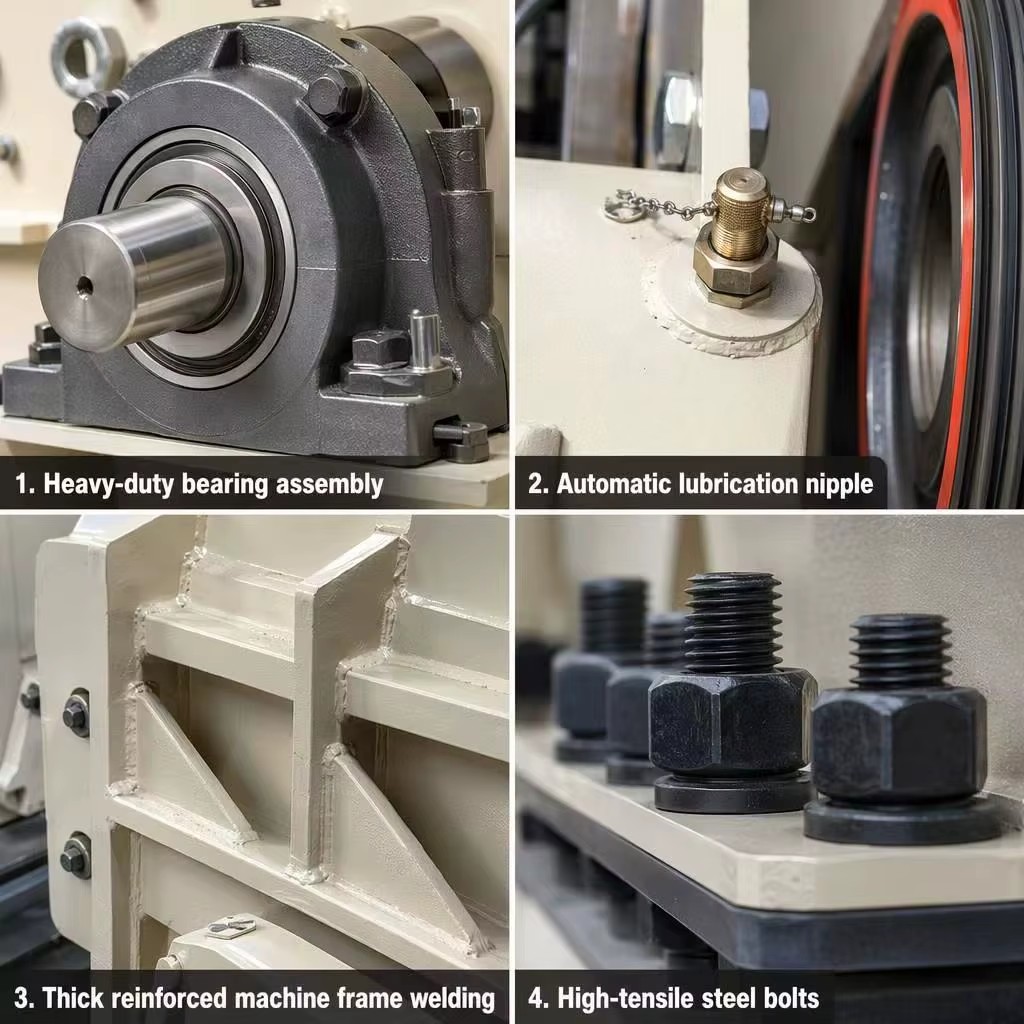 1. Heavy-duty bearing assembly

2. Automatic lubrication nipple

3. Thick reinforced machine frame welding

4. High-tensile steel bolts