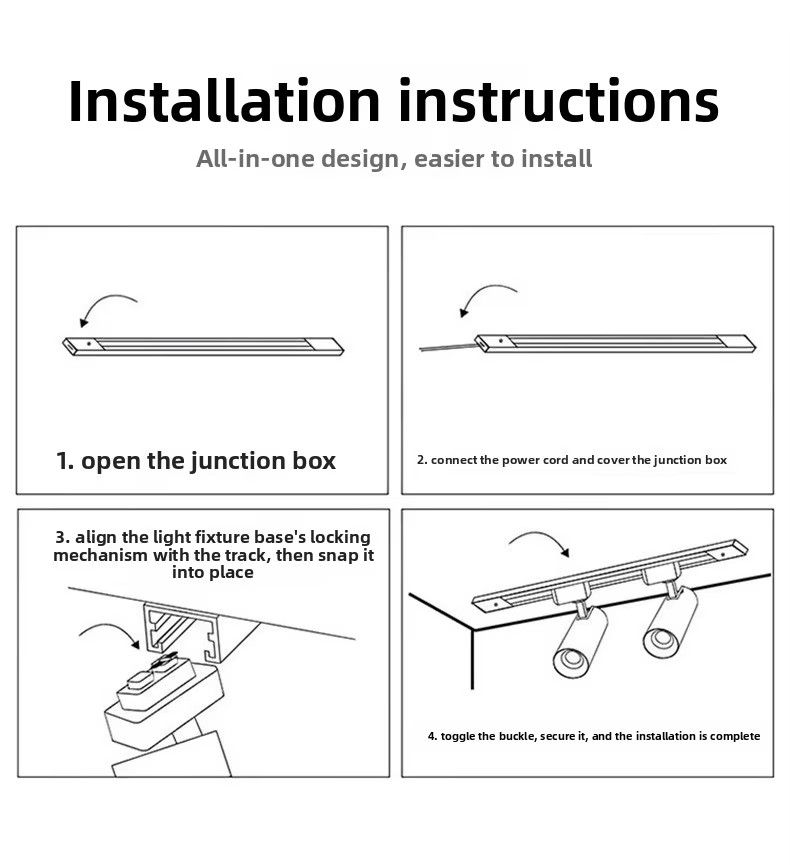 Installation instructions

All-in-one design, easier to install

1. open the junction box

2. connect the power cord and cover the junction box

3. align the light fixture base's locking mechanism with the track, then snap it into place

4. toggle the buckle, secure it, and the installation is complete