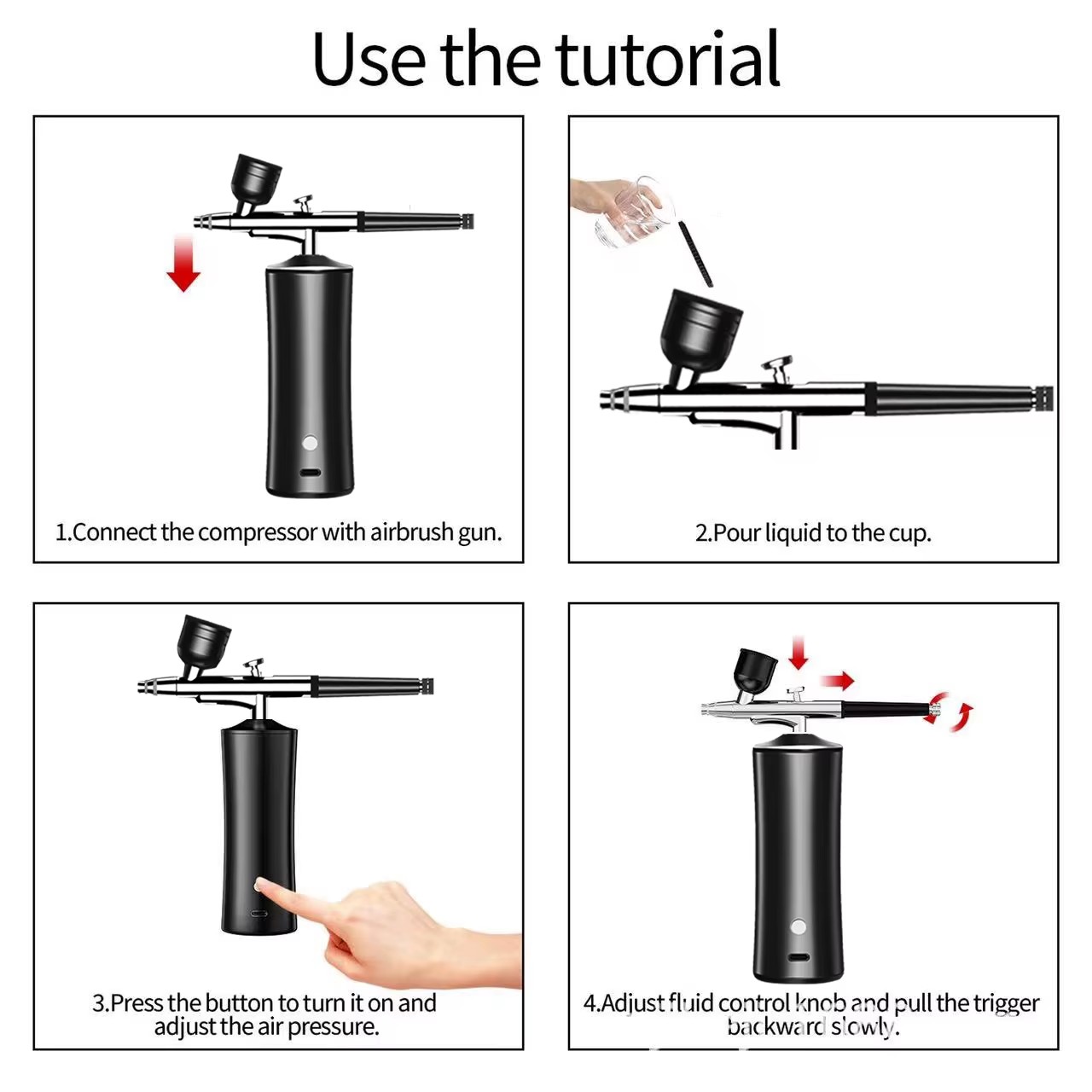 Use the tutorial

1.Connect the compressor with airbrush gun.

2.Pour liquid to the cup.

3.Press the button to turn it on and adjust the air pressure.

4.Adjust fluid control knob and pull the trigger backward slowly.